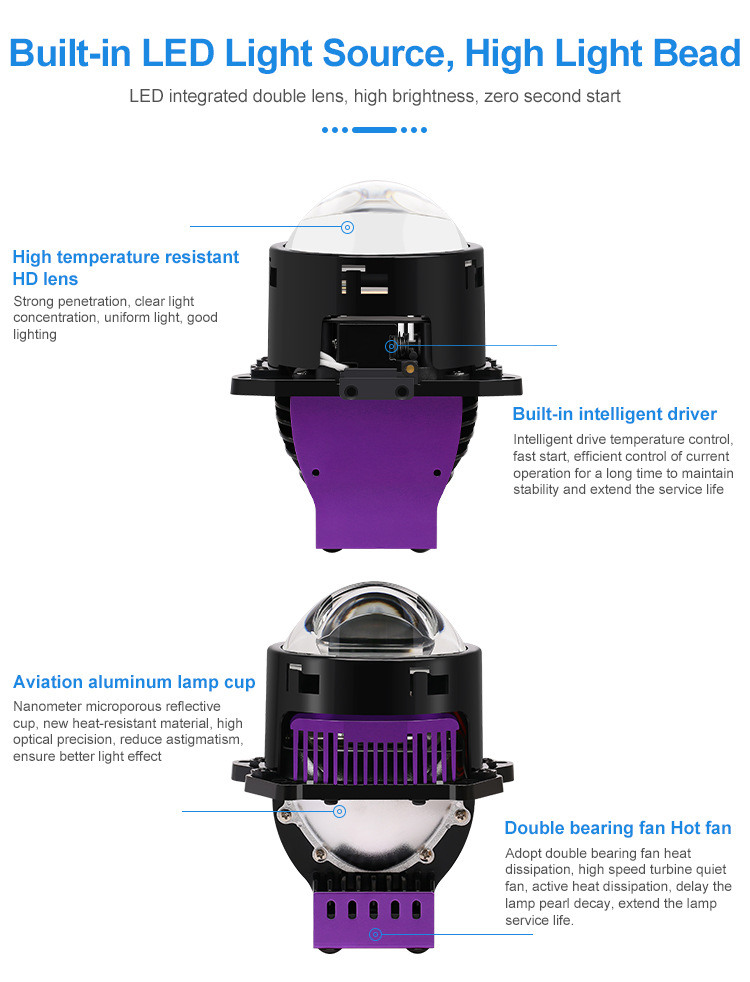 Built-in LED Light Source, High Light Bead

LED integrated double lens, high brightness, zero second start

High temperature resistant HD lens

Strong penetration, clear light concentration, uniform light, good lighting

Built-in intelligent driver

Intelligent drive temperature control, fast start, efficient control of current operation for a long time to maintain stability and extend the service life

Aviation aluminum lamp cup

Nanometer microporous reflective cup, new heat-resistant material, high optical precision, reduce astigmatism, ensure better light effect

Double bearing fan Hot fan

Adopt double bearing fan heat dissipation, high speed turbine quiet fan, active heat dissipation, delay the lamp pearl decay, extend the lamp service life.