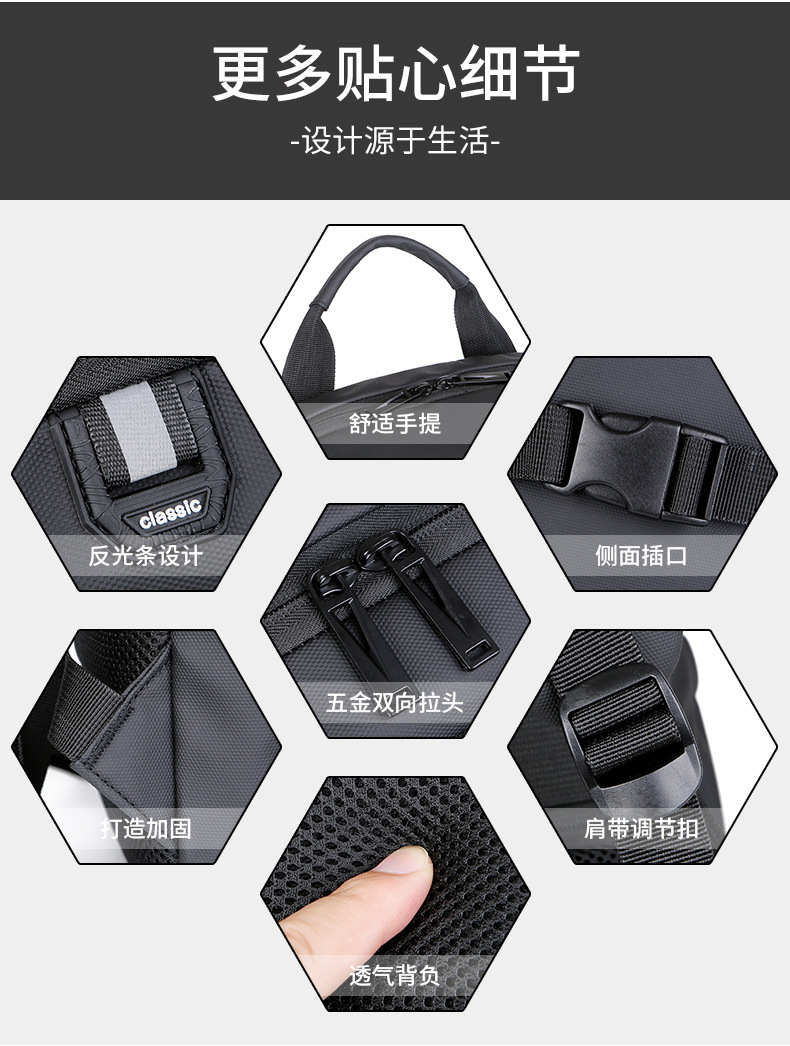 更多贴心细节

-设计源于生活-

舒适手提

classic

反光条设计

侧面插口

五金双向拉头

打造加固

肩带调节扣

透气背负