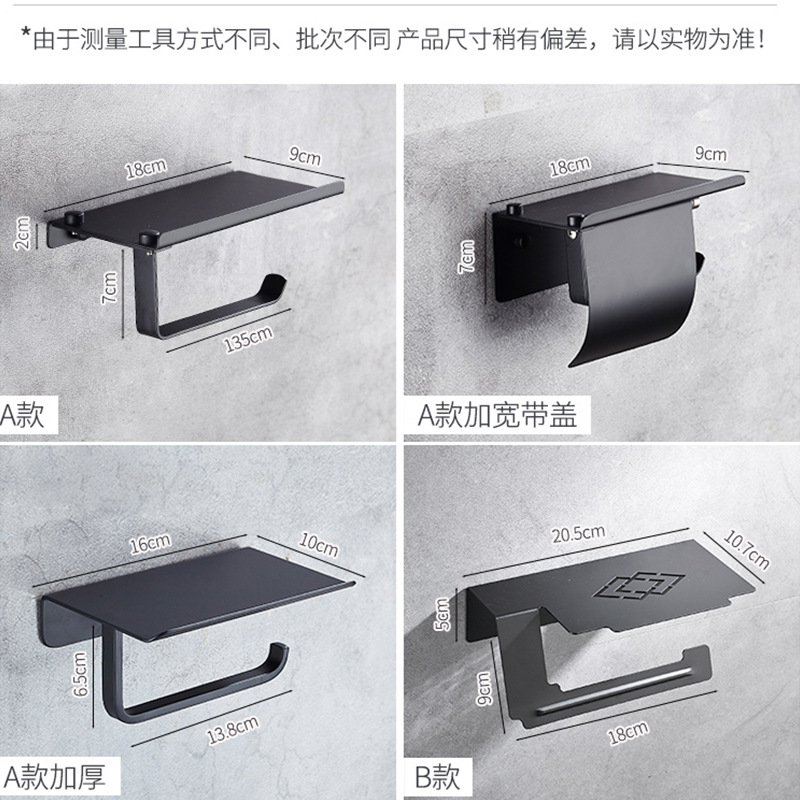 *由于测量工具方式不同、批次不同 产品尺寸稍有偏差，请以实物为准！

18cm
9cm
2cm
7cm
135cm
A款

18cm
9cm
7cm
A款加宽带盖

16cm
10cm
6.5cm
13.8cm
A款加厚

20.5cm
10.7cm
5cm
9cm
18cm
B款