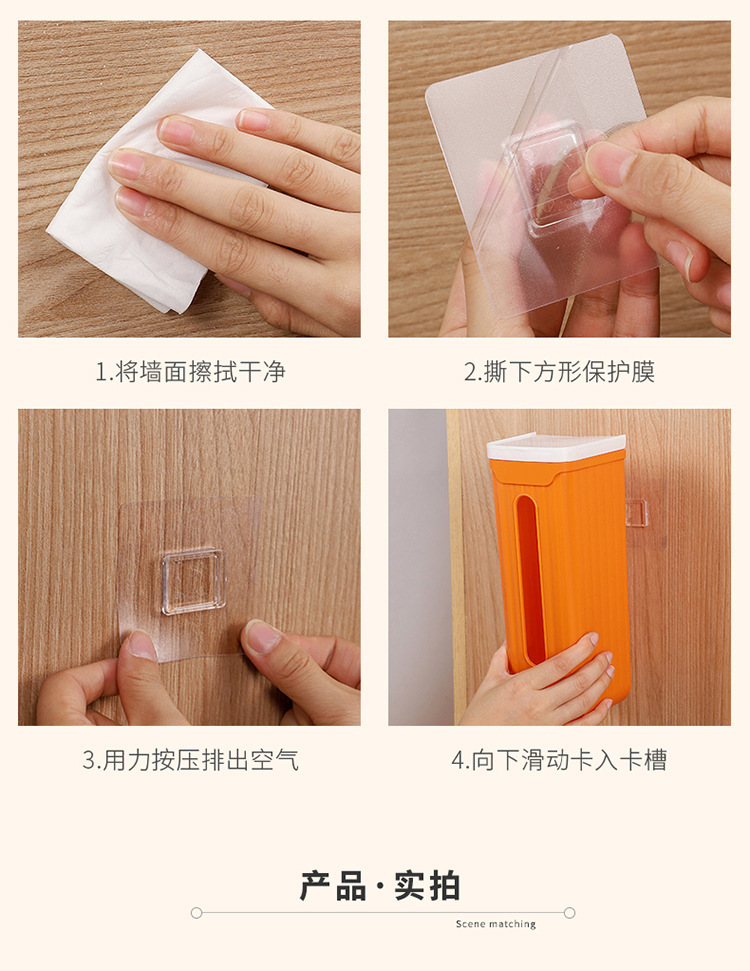 1.将墙面擦拭干净

2.撕下方形保护膜

3.用力按压排出空气

4.向下滑动卡入卡槽

产品·实拍

Scene matching