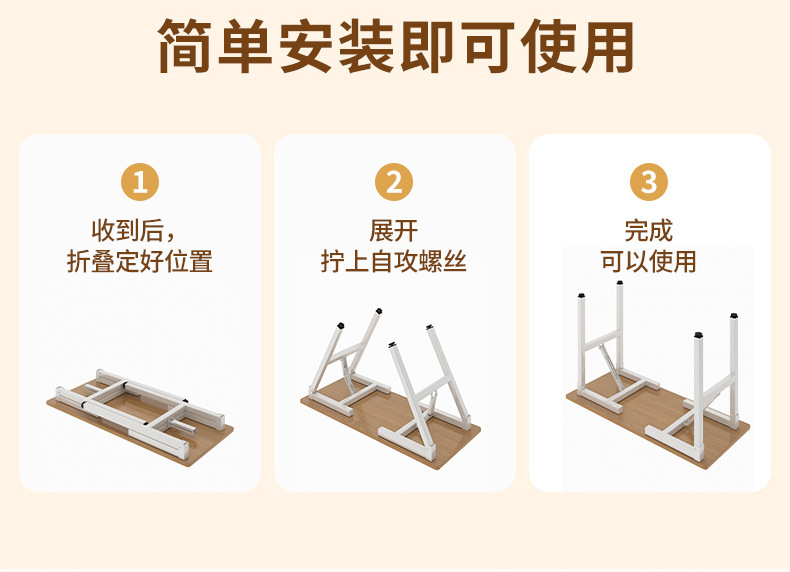 简单安装即可使用

1
收到后，
折叠定好位置

2
展开
拧上自攻螺丝

3
完成
可以使用