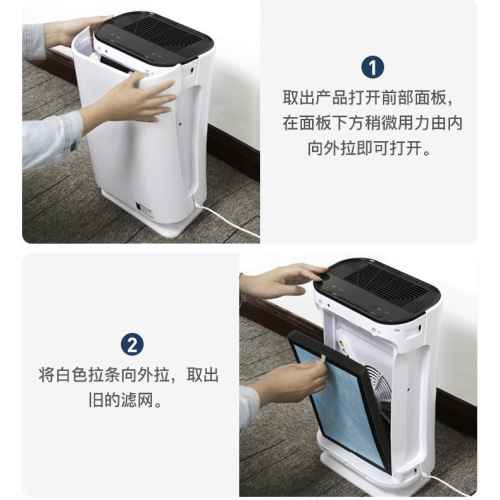 1

取出产品打开前部面板，在面板下方稍微用力由内向外拉即可打开。

2

将白色拉条向外拉，取出旧的滤网。