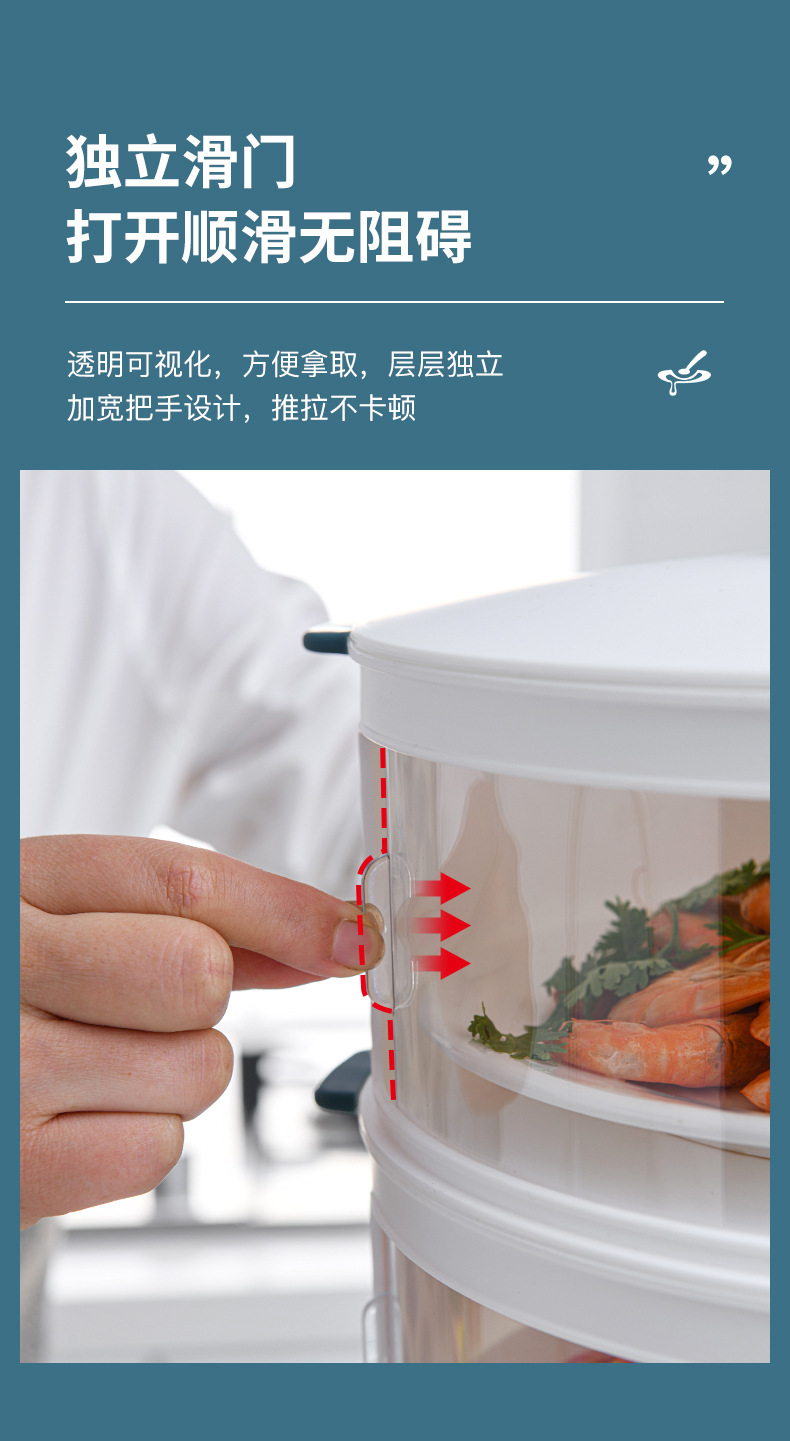 独立滑门
打开顺滑无阻碍

”

透明可视化，方便拿取，层层独立
加宽把手设计，推拉不卡顿