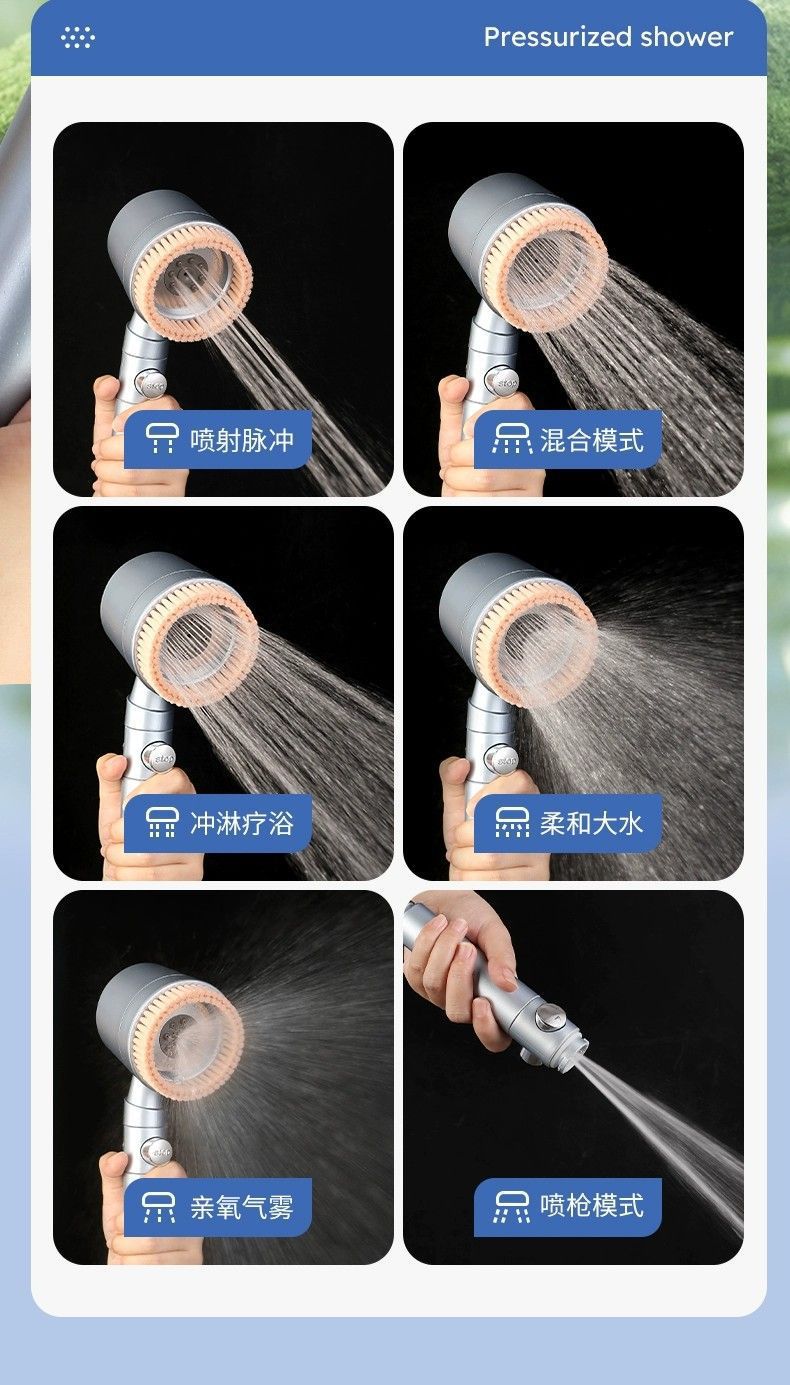 Pressurized shower

stop

喷射脉冲

stop

混合模式

stop

冲淋疗浴

stop

柔和大水

stop

亲氧气雾

喷枪模式