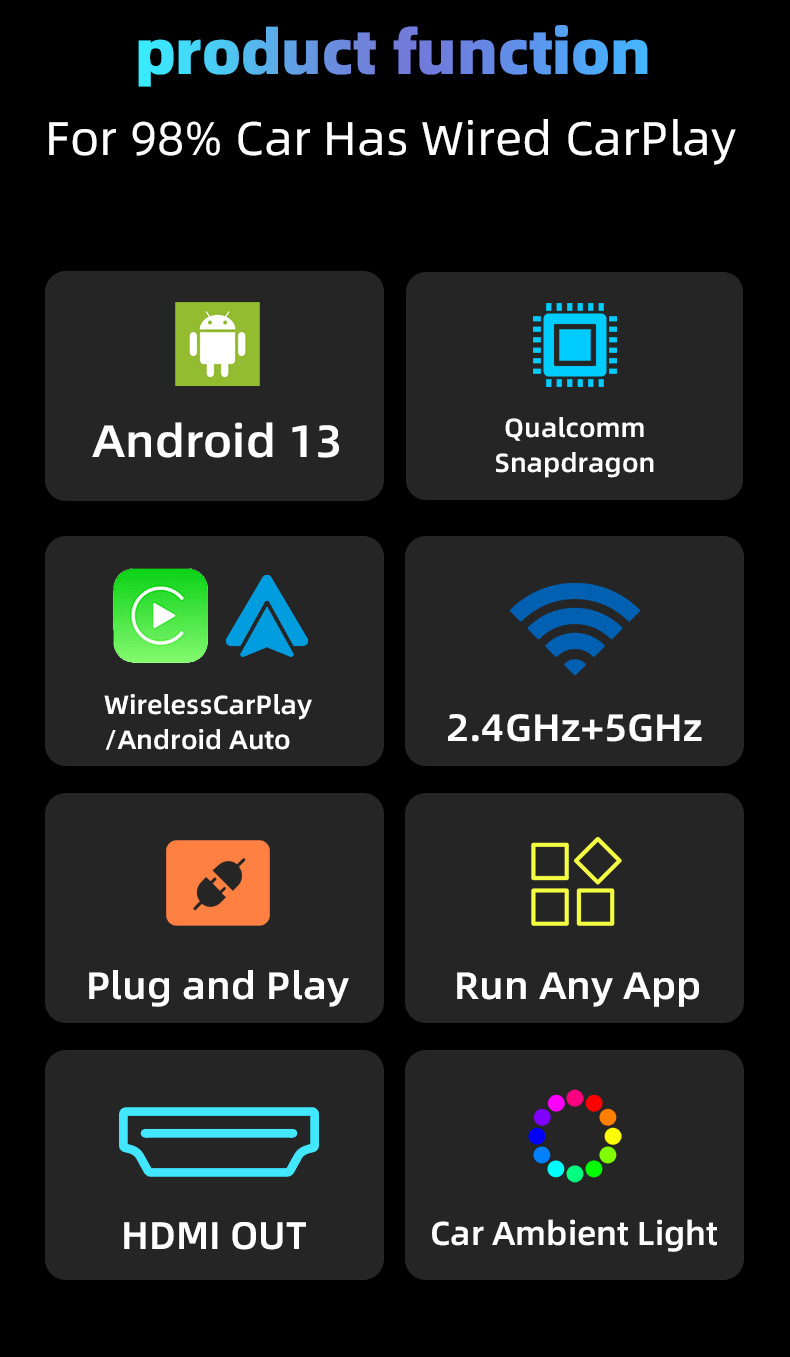 product function

For 98% Car Has Wired CarPlay

Android 13

Qualcomm
Snapdragon

WirelessCarPlay
/Android Auto

2.4GHz+5GHz

Plug and Play

Run Any App

HDMI OUT

Car Ambient Light