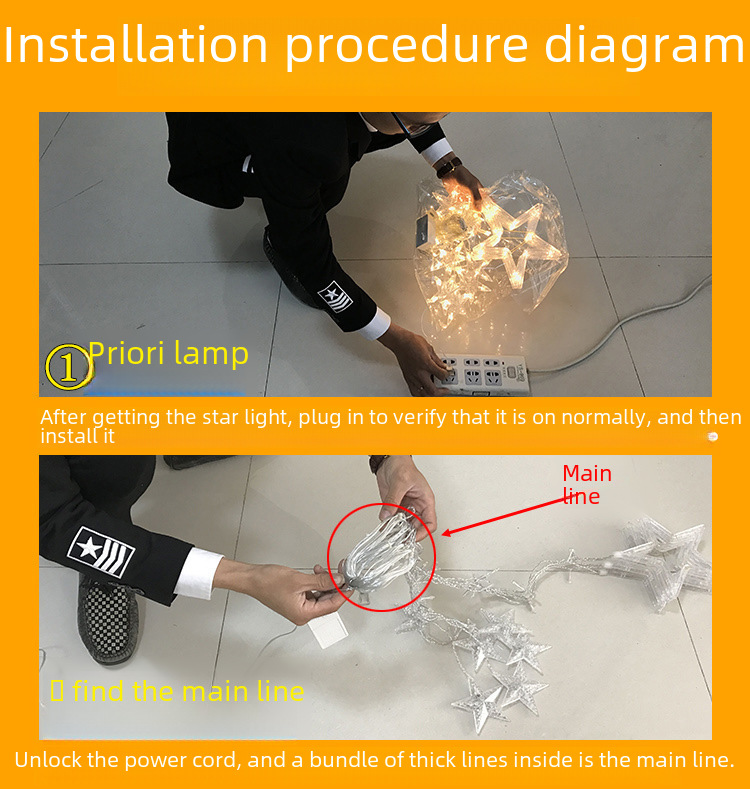 Installation procedure diagram

① Priori lamp

After getting the star light, plug in to verify that it is on normally, and then install it

Main line

▯ find the main line

Unlock the power cord, and a bundle of thick lines inside is the main line.