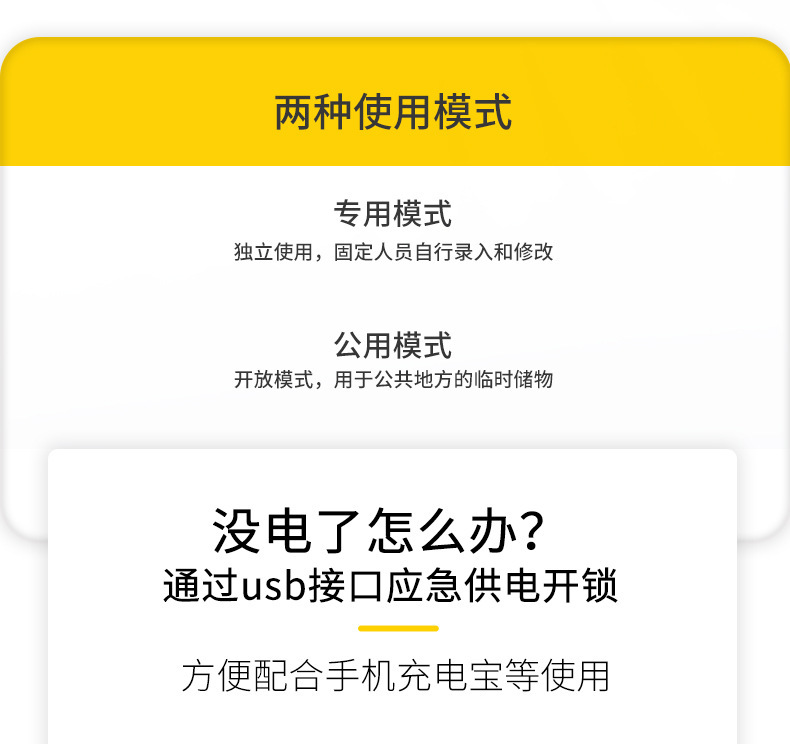 两种使用模式

专用模式
独立使用，固定人员自行录入和修改

公用模式
开放模式，用于公共地方的临时储物

没电了怎么办？
通过usb接口应急供电开锁

方便配合手机充电宝等使用