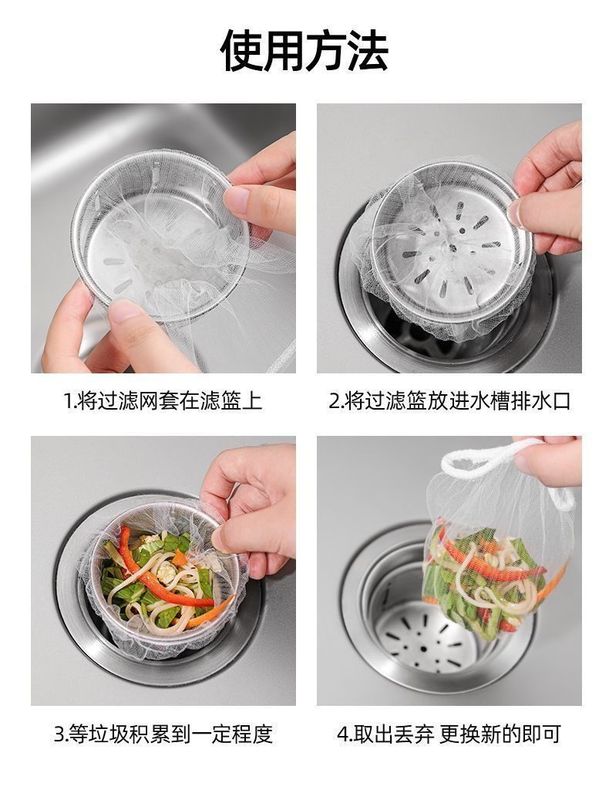 使用方法

1.将过滤网套在滤篮上

2.将过滤篮放进水槽排水口

3.等垃圾积累到一定程度

4.取出丢弃 更换新的即可