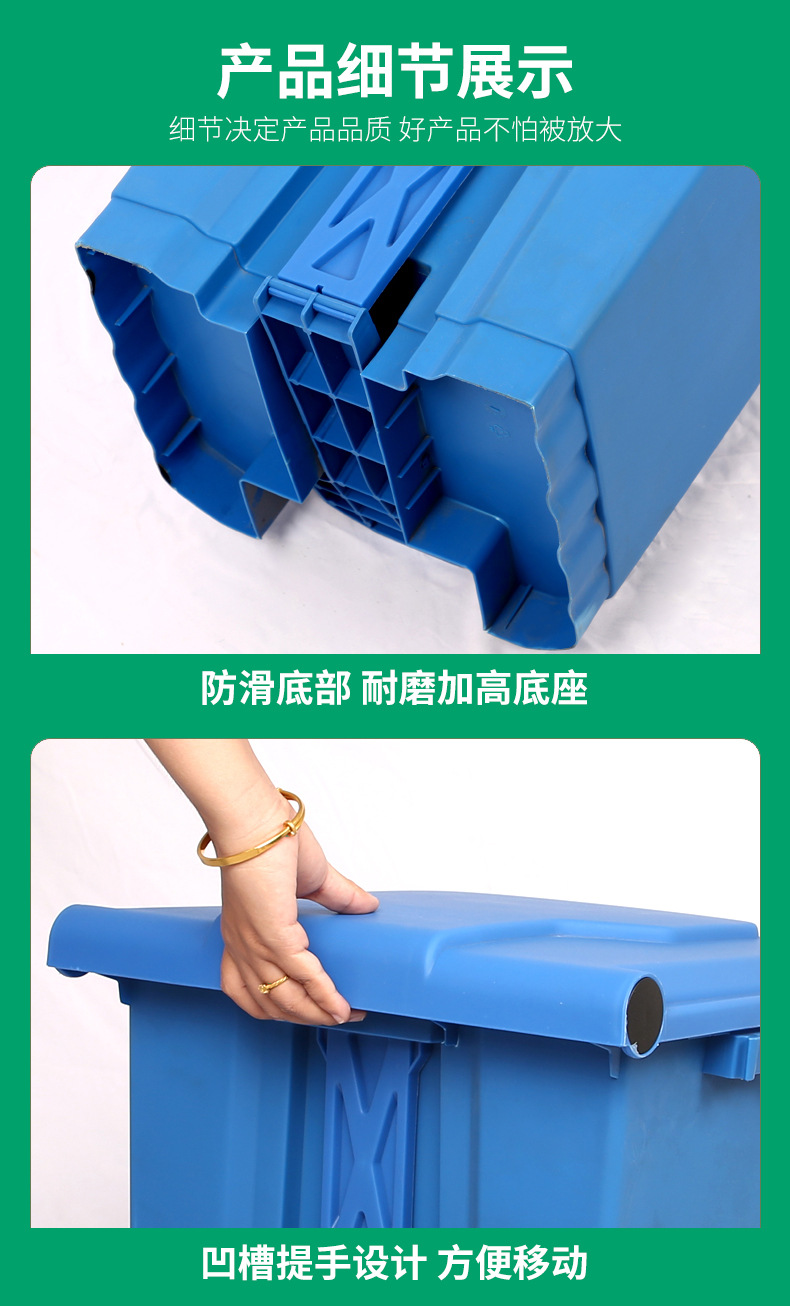 产品细节展示

细节决定产品品质 好产品不怕被放大

防滑底部 耐磨加高底座

凹槽提手设计 方便移动