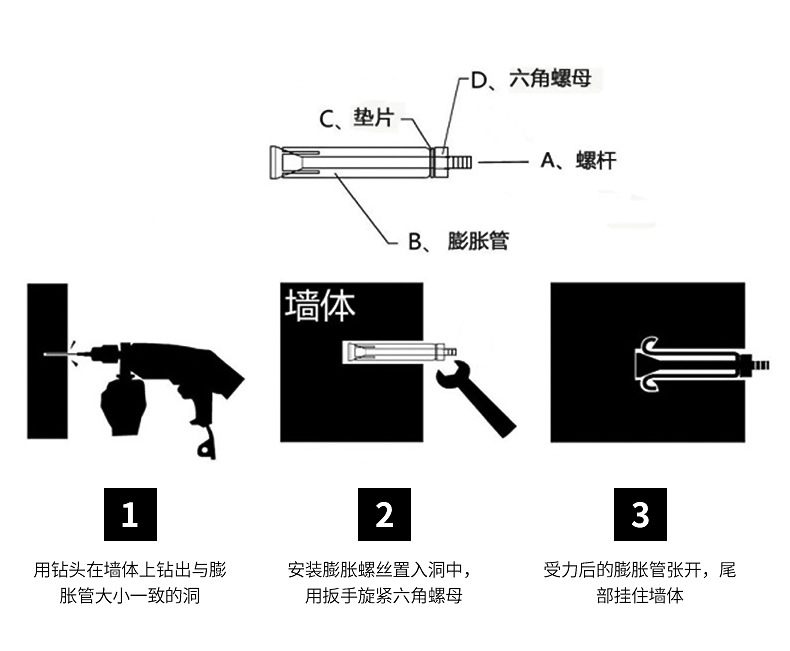 D、六角螺母
C、垫片
A、螺杆
B、膨胀管

墙体

1

用钻头在墙体上钻出与膨胀管大小一致的洞

2

安装膨胀螺丝置入洞中，用扳手旋紧六角螺母

3

受力后的膨胀管张开，尾部挂住墙体