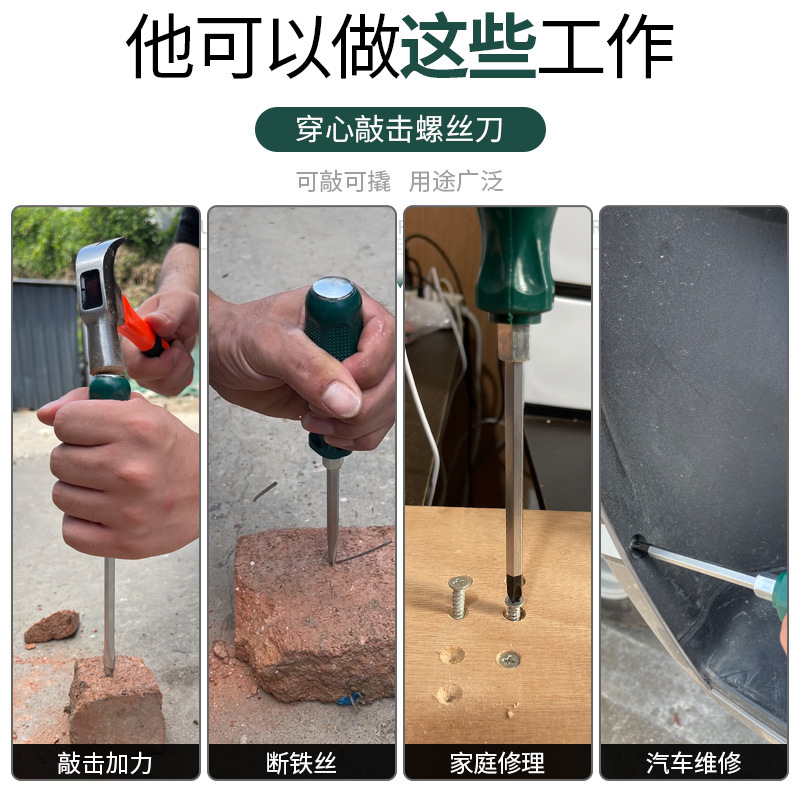 他可以做这些工作

穿心敲击螺丝刀

可敲可撬　用途广泛

敲击加力

断铁丝

家庭修理

汽车维修