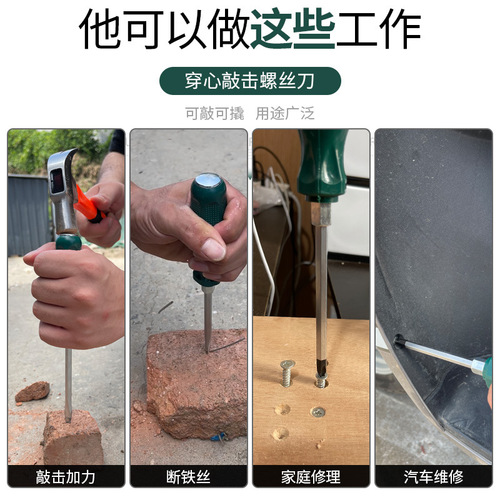 他可以做这些工作

穿心敲击螺丝刀

可敲可撬 用途广泛

敲击加力

断铁丝

家庭修理

汽车维修