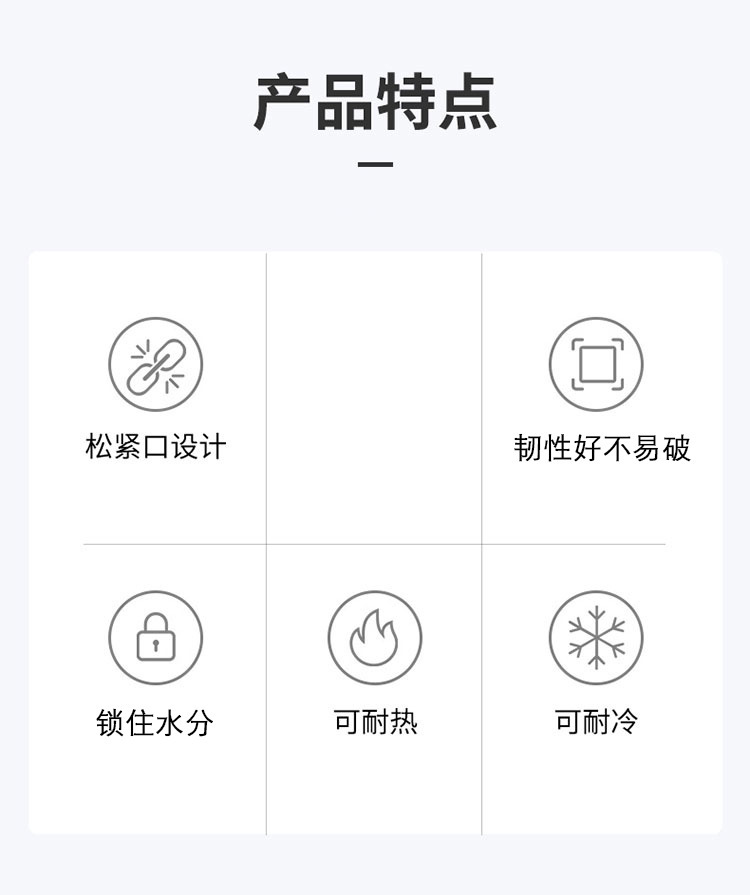 产品特点

松紧口设计

韧性好不易破

锁住水分

可耐热

可耐冷