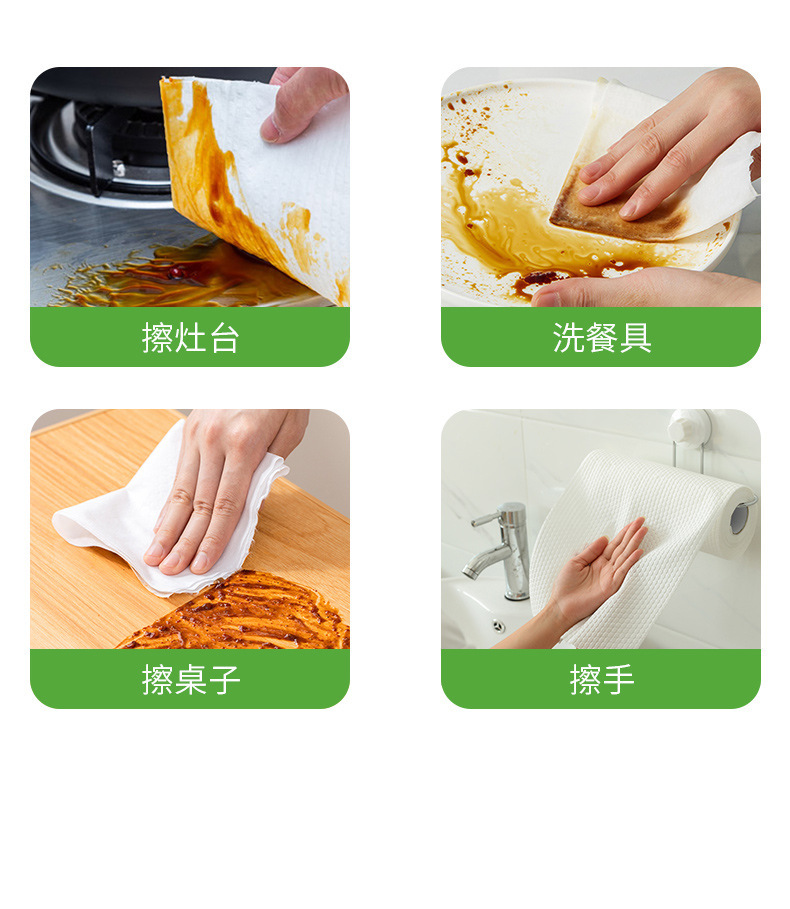 擦灶台

洗餐具

擦桌子

擦手