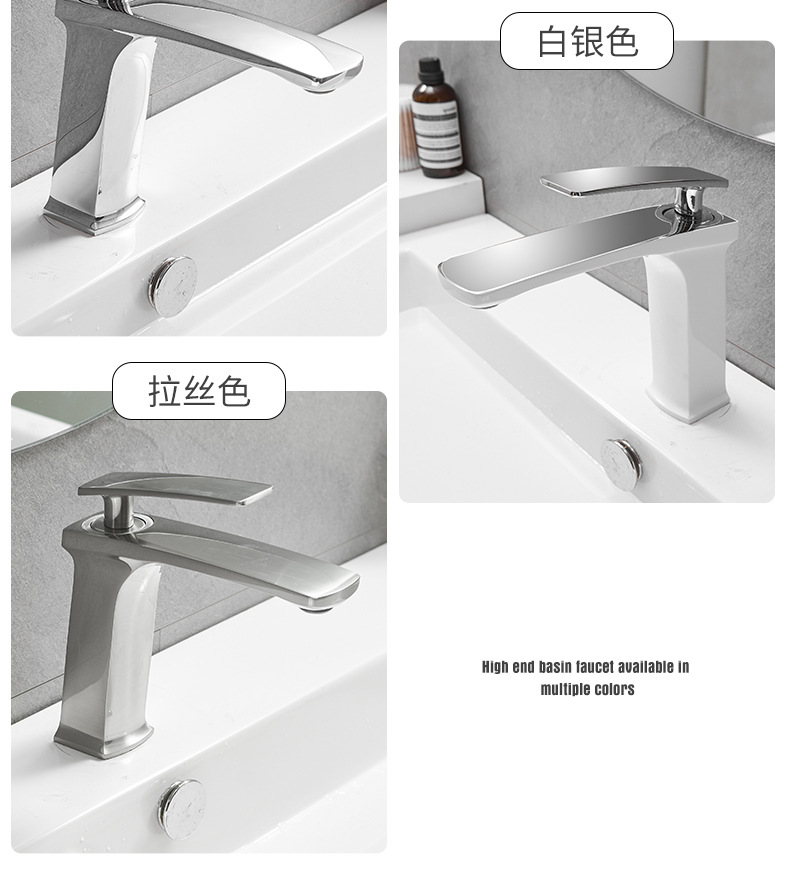 白银色

拉丝色

High end basin faucet available in multiple colors