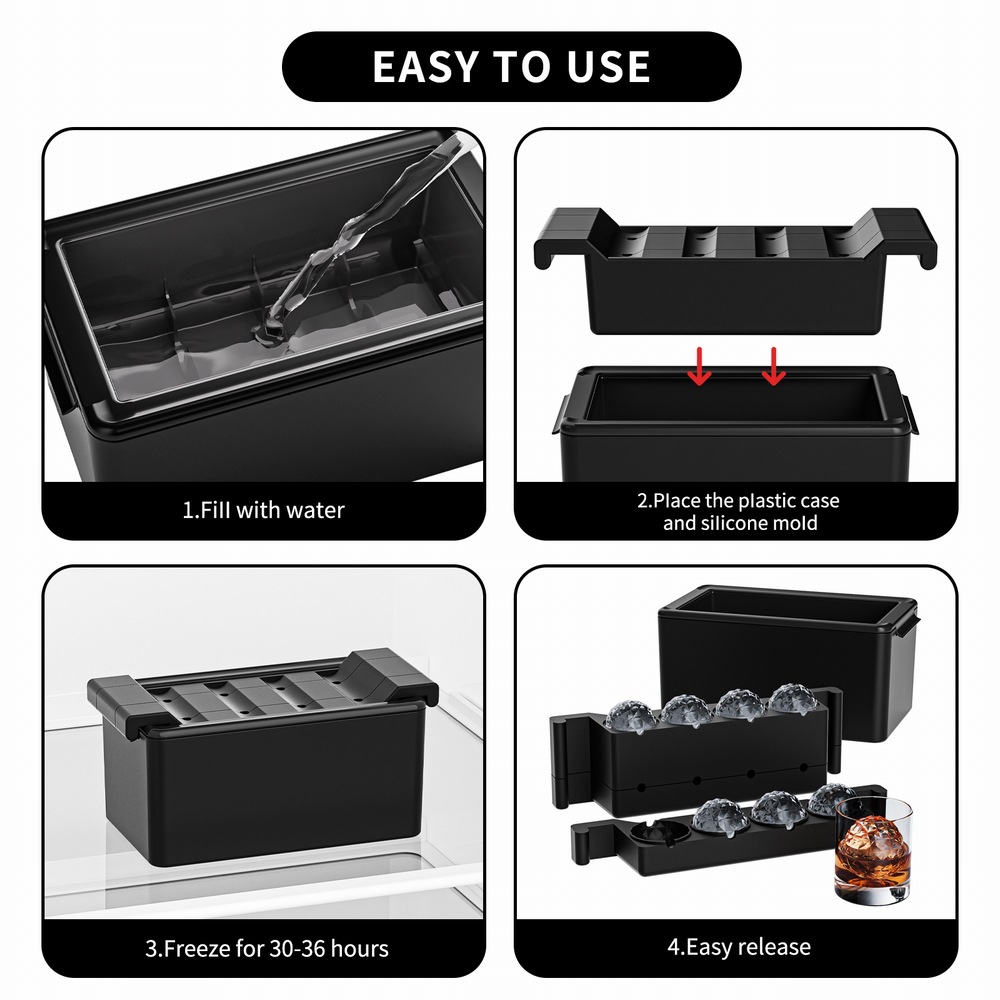 EASY TO USE

1.Fill with water

2.Place the plastic case and silicone mold

3.Freeze for 30-36 hours

4.Easy release