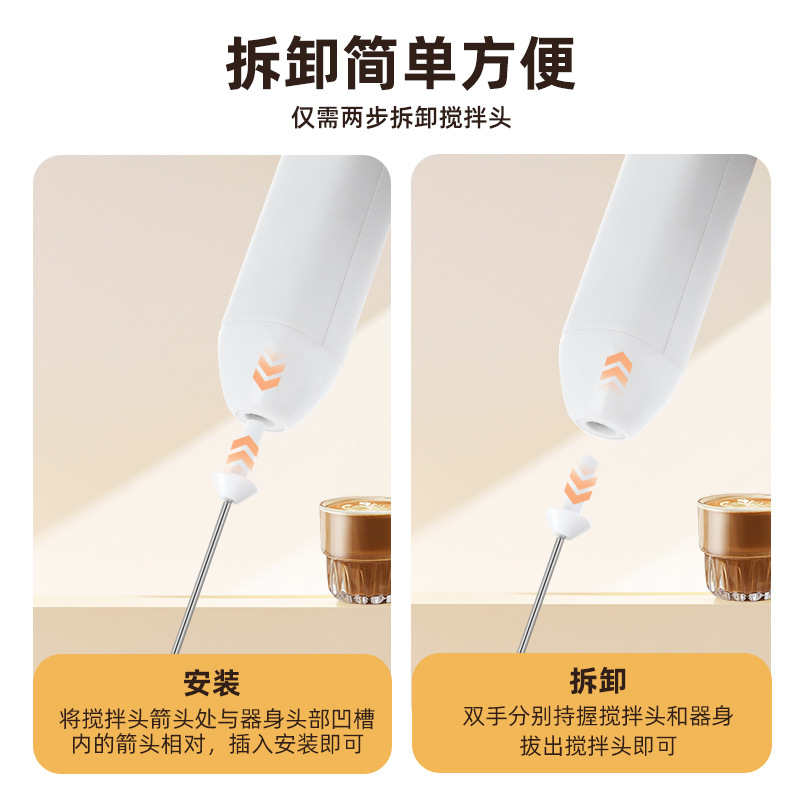 拆卸简单方便

仅需两步拆卸搅拌头

安装

将搅拌头箭头处与器身头部凹槽内的箭头相对，插入安装即可

拆卸

双手分别持握搅拌头和器身拔出搅拌头即可