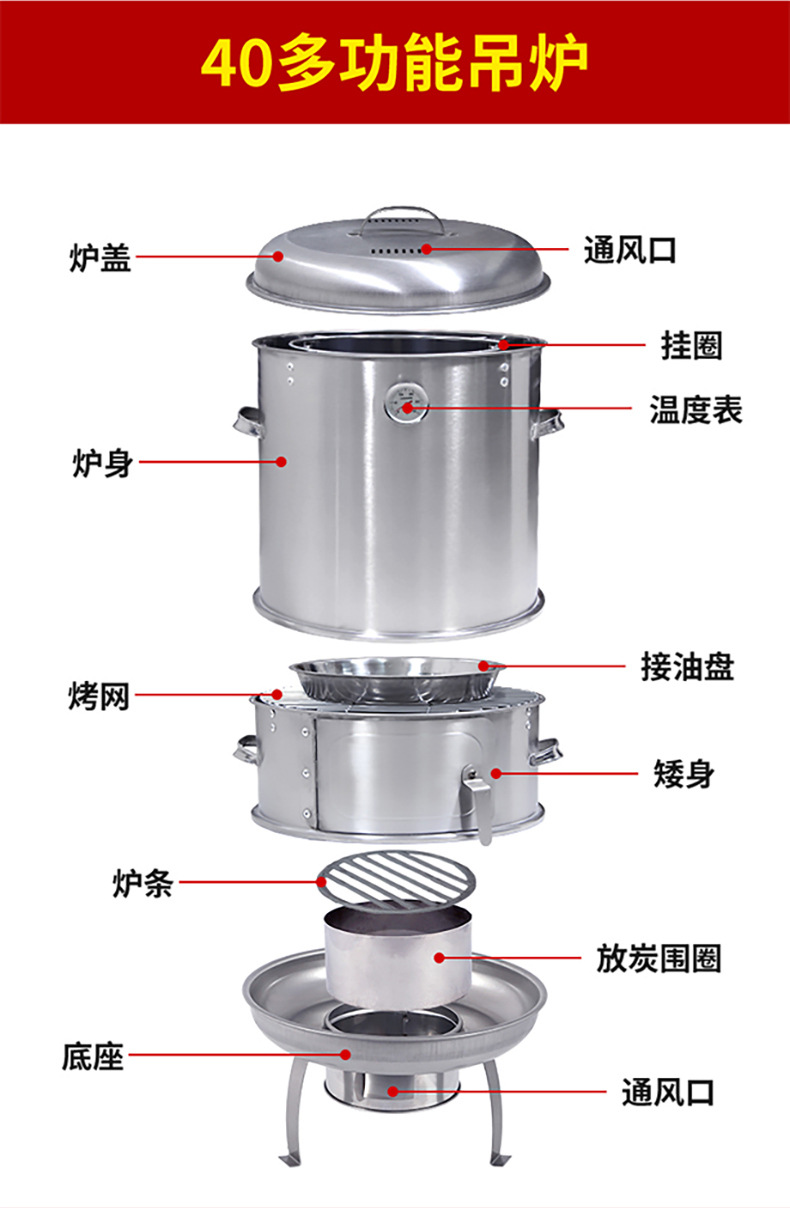 40多功能吊炉

炉盖
通风口
挂圈
温度表
炉身
接油盘
烤网
矮身
炉条
放炭围圈
底座
通风口