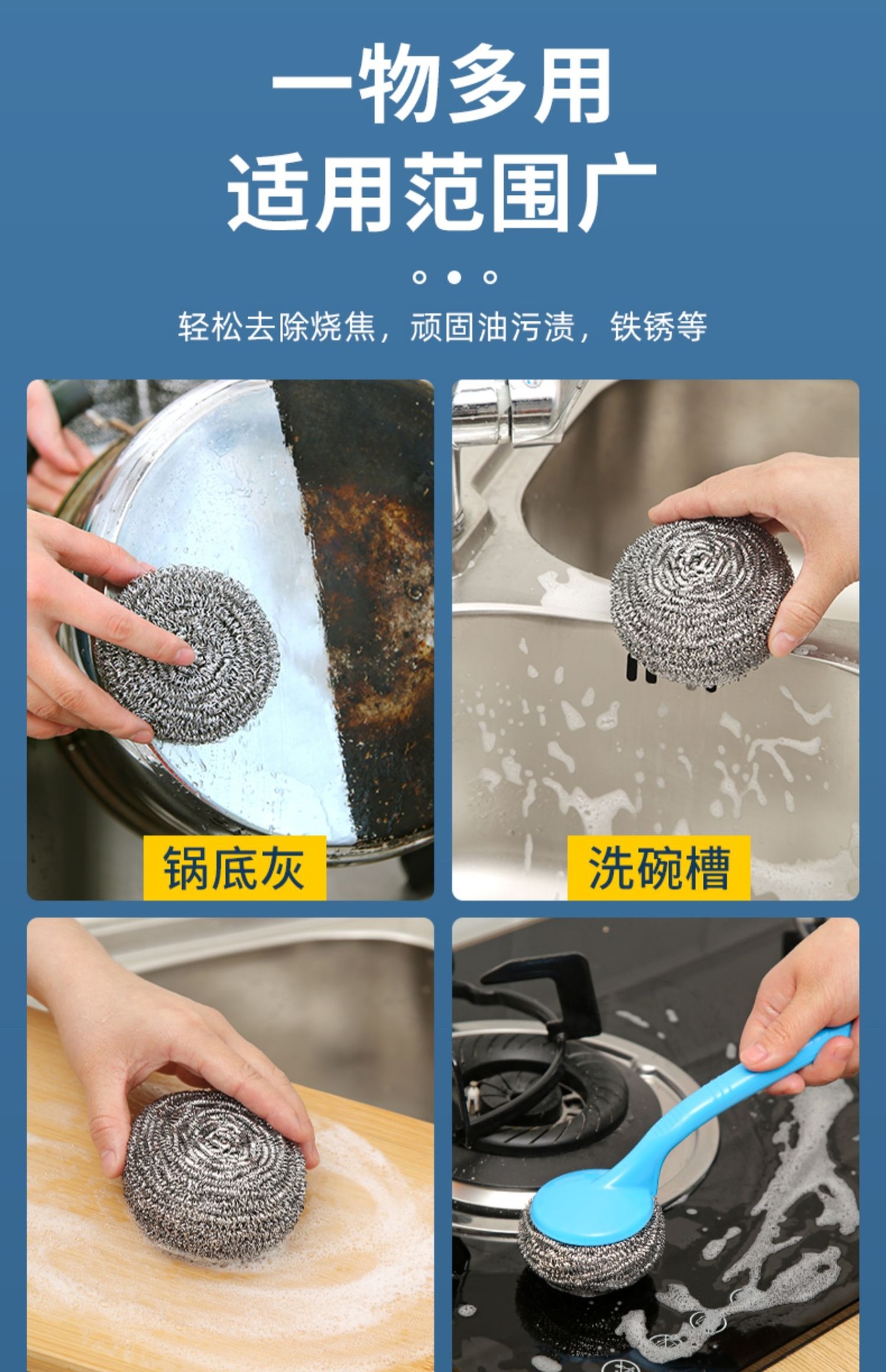 一物多用
适用范围广

轻松去除烧焦，顽固油污渍，铁锈等

锅底灰

洗碗槽