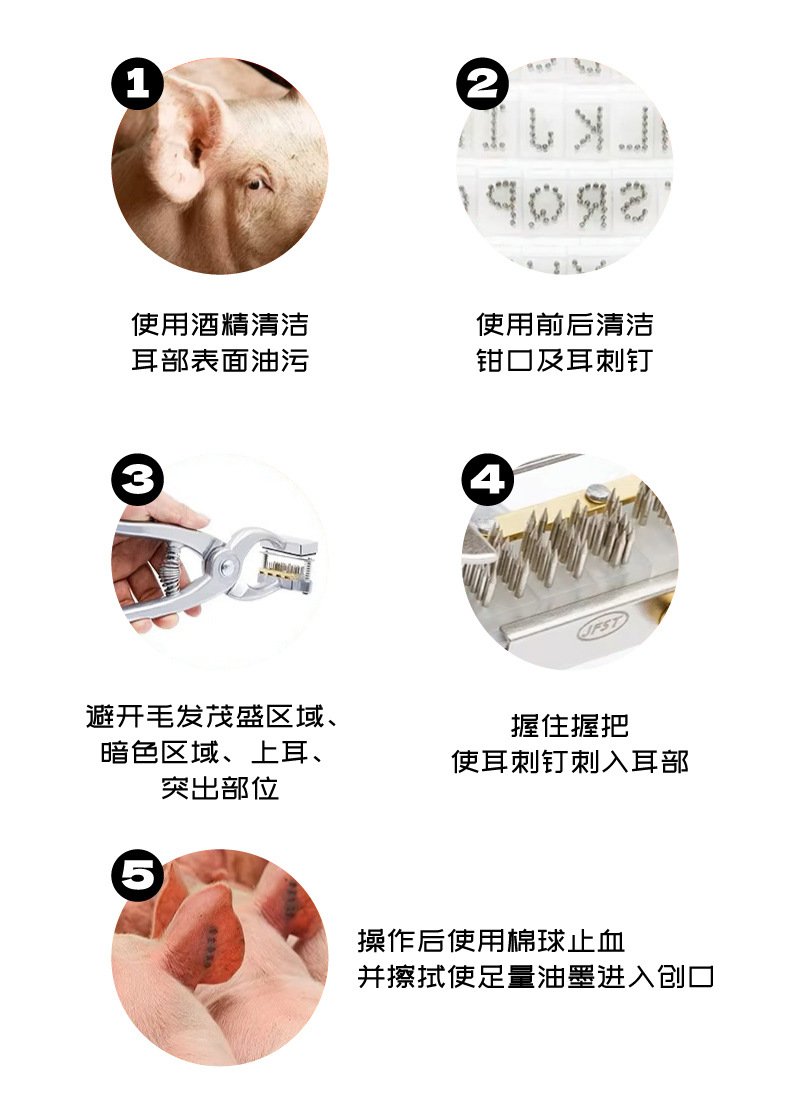 1

使用酒精清洁
耳部表面油污

2

使用前后清洁
钳口及耳刺钉

3

避开毛发茂盛区域、
暗色区域、上耳、
突出部位

4

JFST

握住握把
使耳刺钉刺入耳部

5

操作后使用棉球止血
并擦拭使足量油墨进入创口