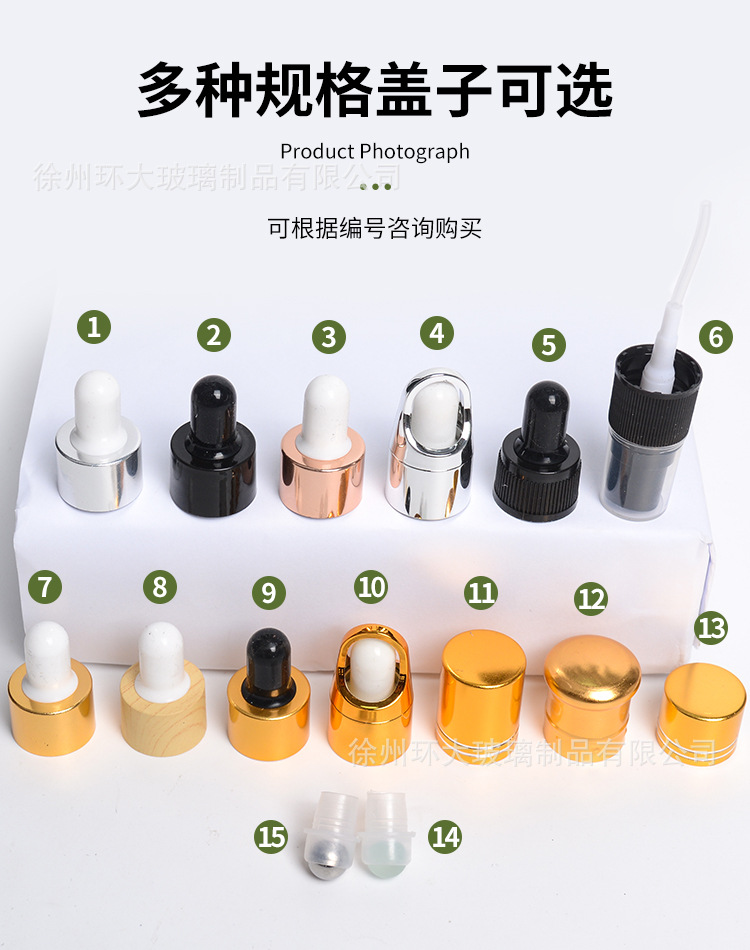 多种规格盖子可选

Product Photograph

徐州环大玻璃制品有限公司

可根据编号咨询购买

1 2 3 4 5 6

7 8 9 10 11 12 13

徐州环大玻璃制品有限公司

15 14