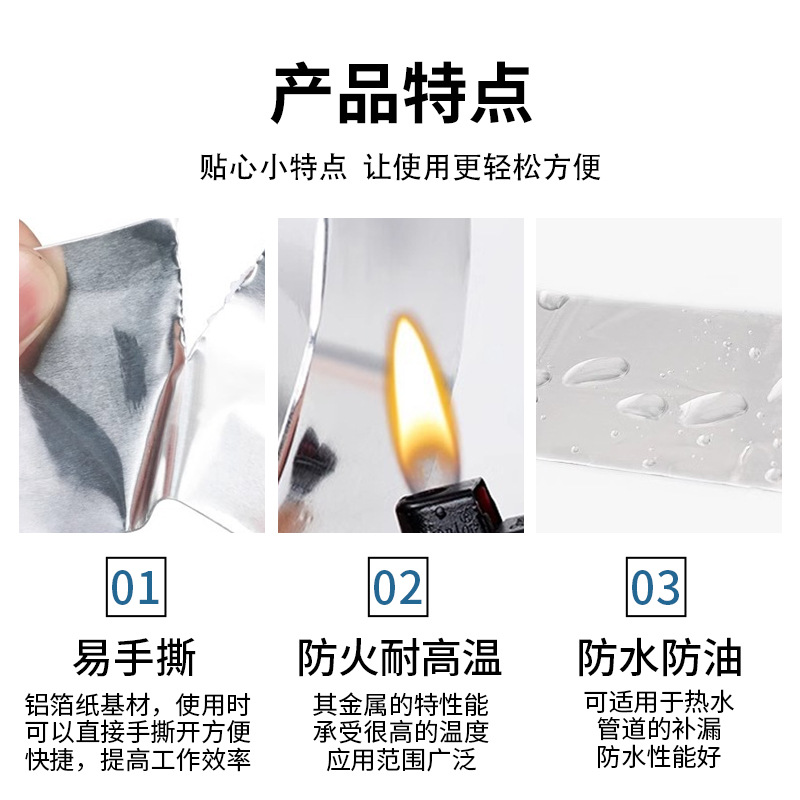 产品特点

贴心小特点 让使用更轻松方便

01

易手撕

铝箔纸基材，使用时可以直接手撕开方便快捷，提高工作效率

02

防火耐高温

其金属的特性能承受很高的温度应用范围广泛

03

防水防油

可适用于热水管道的补漏防水性能好