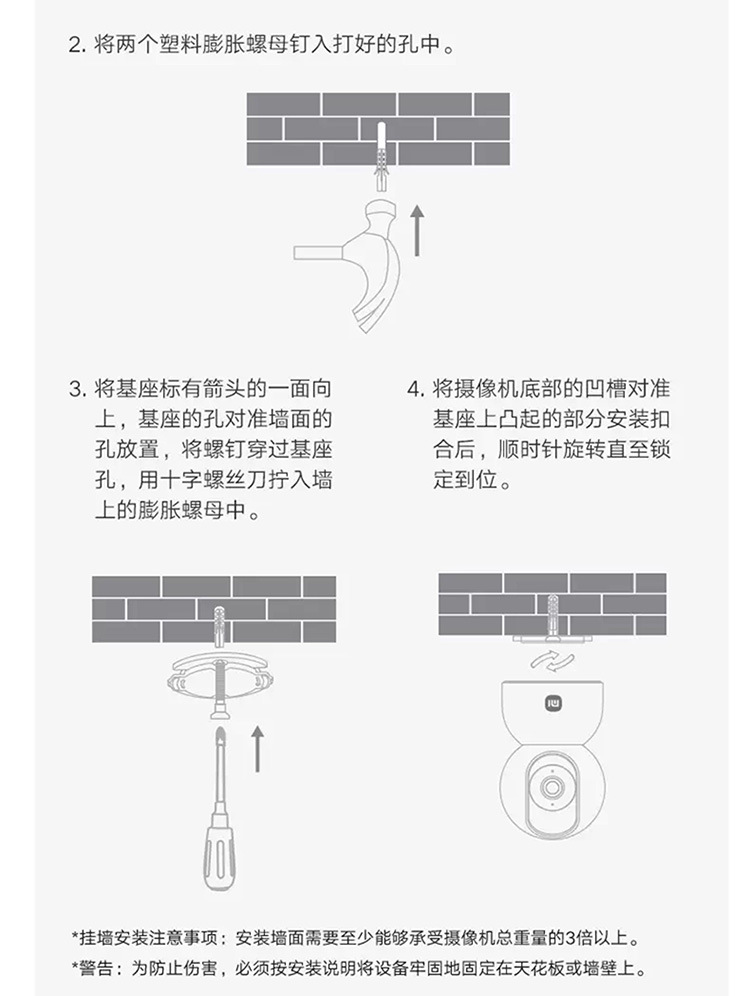 2. 将两个塑料膨胀螺母钉入打好的孔中。

3. 将基座标有箭头的一面向上，基座的孔对准墙面的孔放置，将螺钉穿过基座孔，用十字螺丝刀拧入墙上的膨胀螺母中。

4. 将摄像机底部的凹槽对准基座上凸起的部分安装扣合后，顺时针旋转直至锁定到位。

*挂墙安装注意事项：安装墙面需要至少能够承受摄像机总重量的3倍以上。
*警告：为防止伤害，必须按安装说明将设备牢固地固定在天花板或墙壁上。