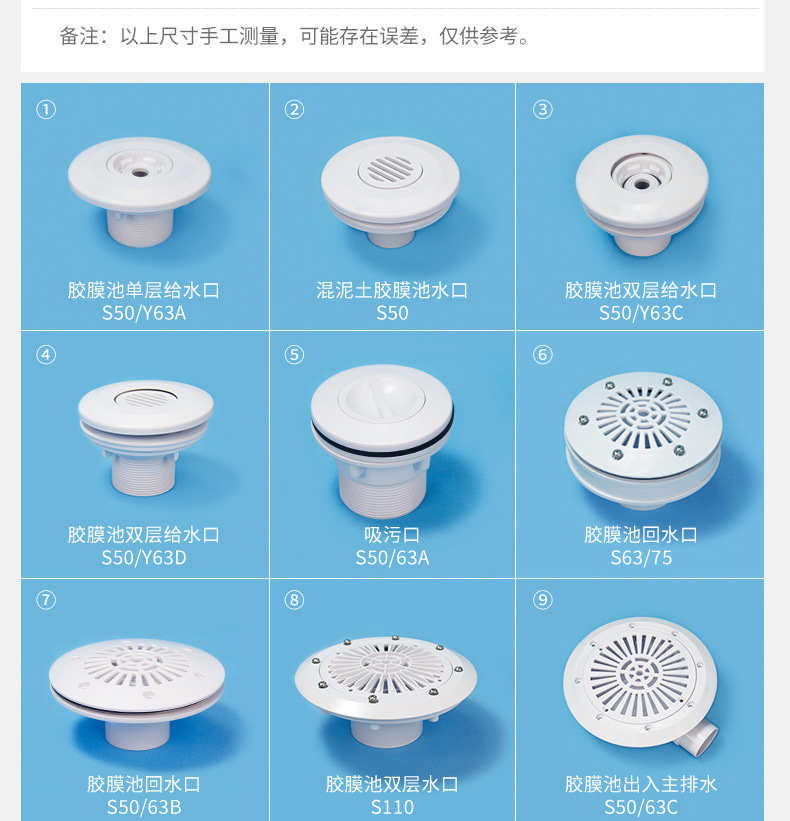 备注：以上尺寸手工测量，可能存在误差，仅供参考。

①
胶膜池单层给水口
S50/Y63A

②
混泥土胶膜池水口
S50

③
胶膜池双层给水口
S50/Y63C

④
胶膜池双层给水口
S50/Y63D

⑤
吸污口
S50/63A

⑥
胶膜池回水口
S63/75

⑦
胶膜池回水口
S50/63B

⑧
胶膜池双层水口
S110

⑨
胶膜池出入主排水
S50/63C