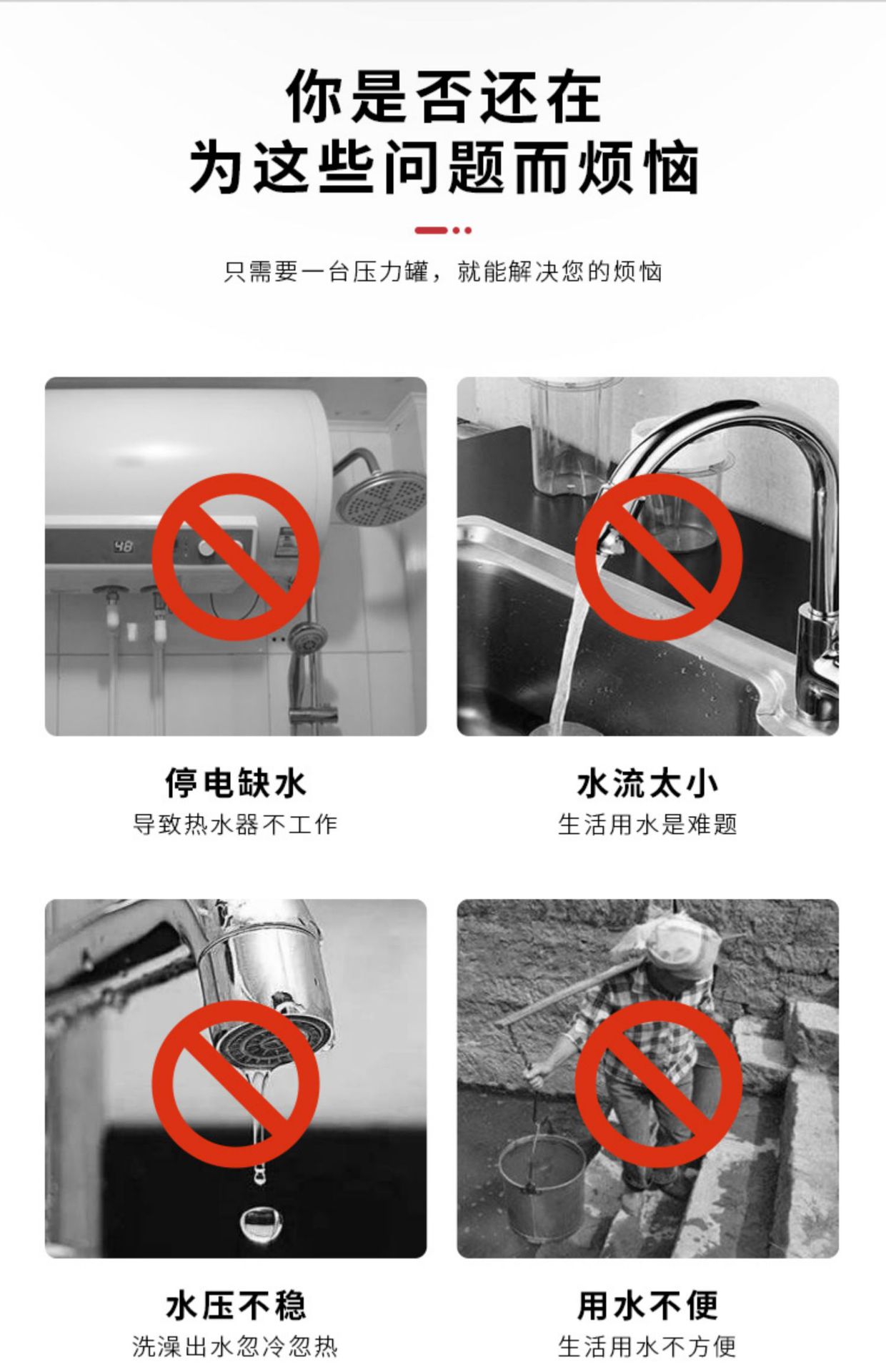 你是否还在
为这些问题而烦恼

只需要一台压力罐，就能解决您的烦恼

48

停电缺水
导致热水器不工作

水流太小
生活用水是难题

水压不稳
洗澡出水忽冷忽热

用水不便
生活用水不方便