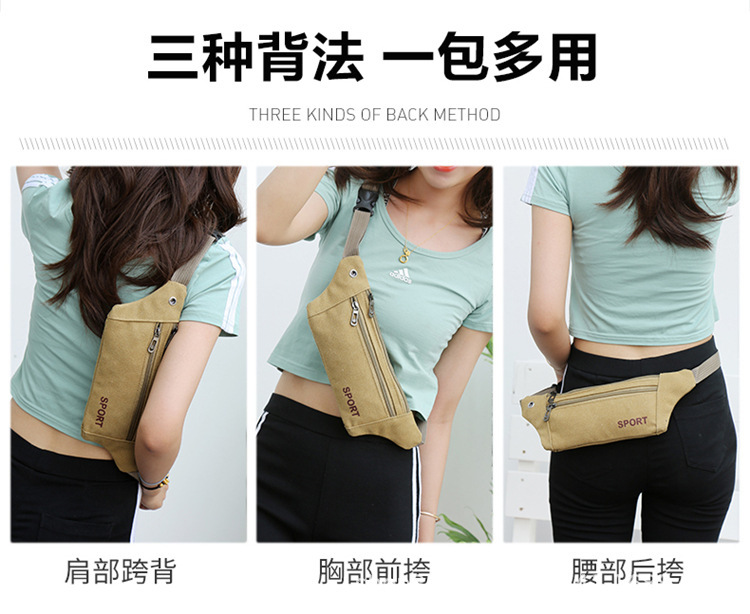 三种背法 一包多用

THREE KINDS OF BACK METHOD

SPORT

adidas

SPORT

SPORT

肩部跨背

胸部前挎

腰部后挎