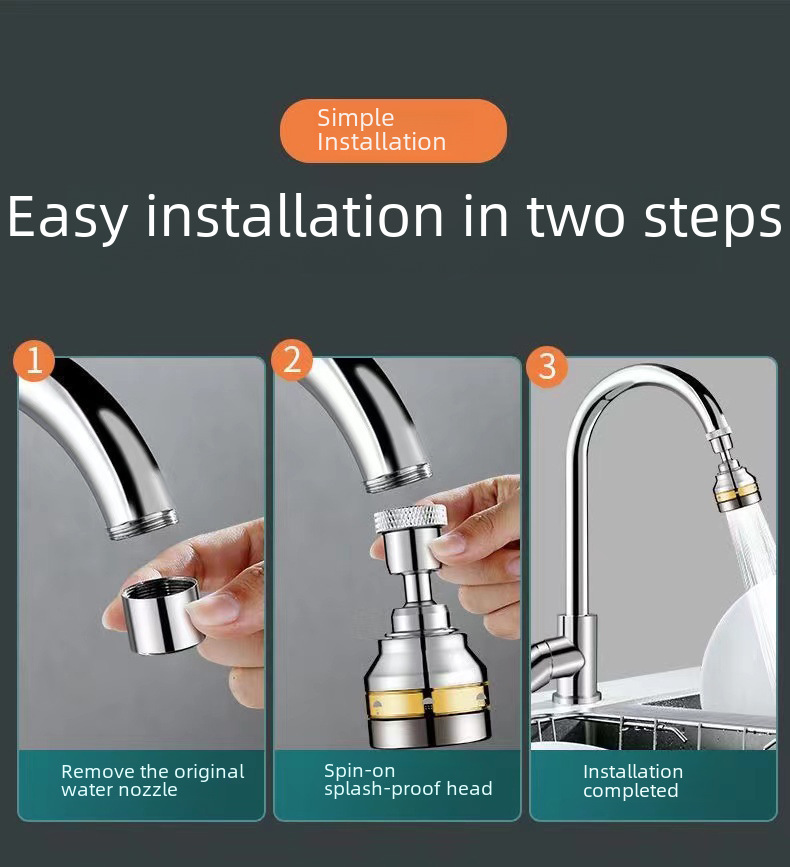 Simple Installation

Easy installation in two steps

1

Remove the original water nozzle

2

Spin-on splash-proof head

3

Installation completed