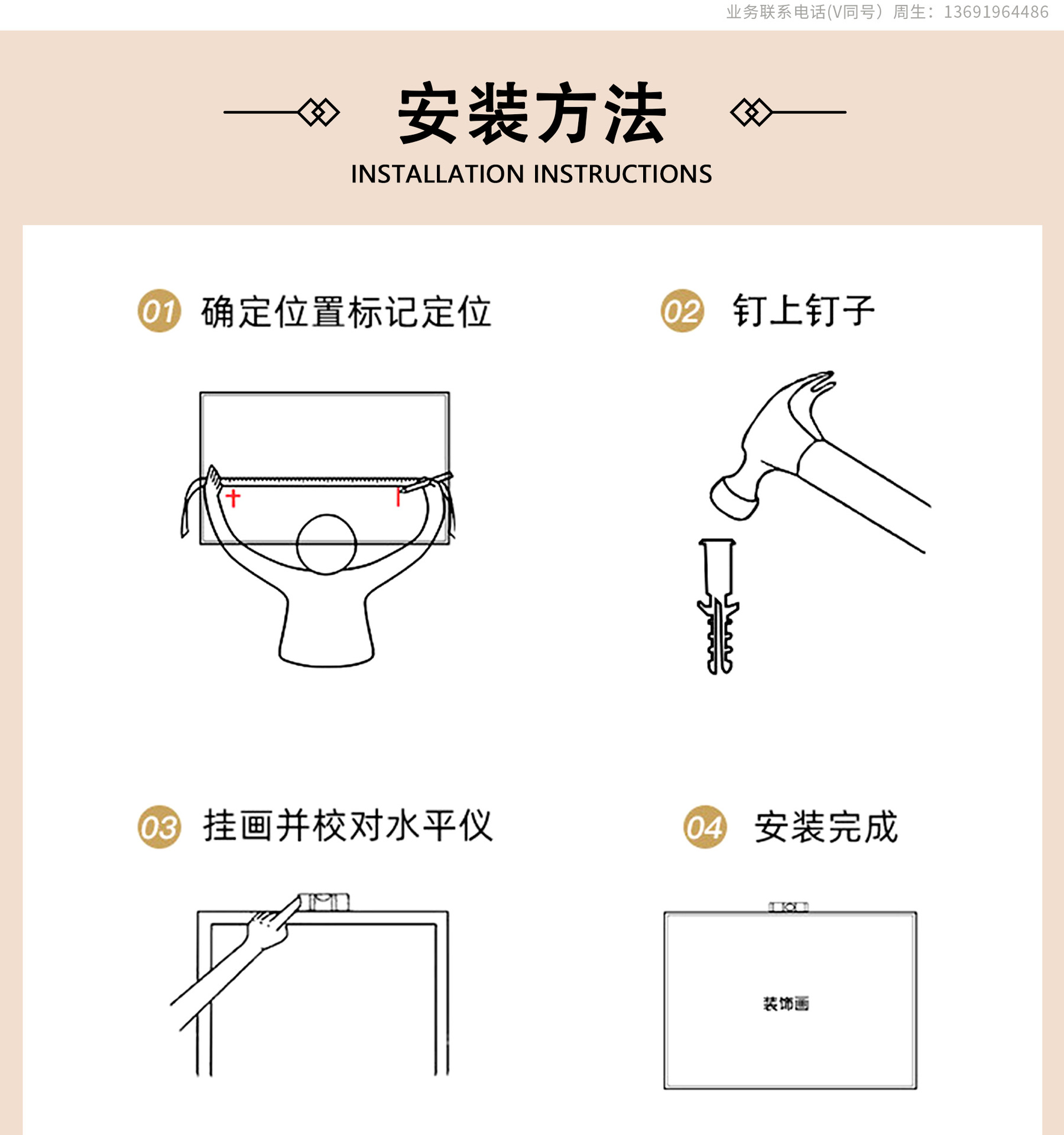 业务联系电话(V同号）周生：13691964486

安装方法

INSTALLATION INSTRUCTIONS

01 确定位置标记定位

02 钉上钉子

03 挂画并校对水平仪

04 安装完成

装饰画