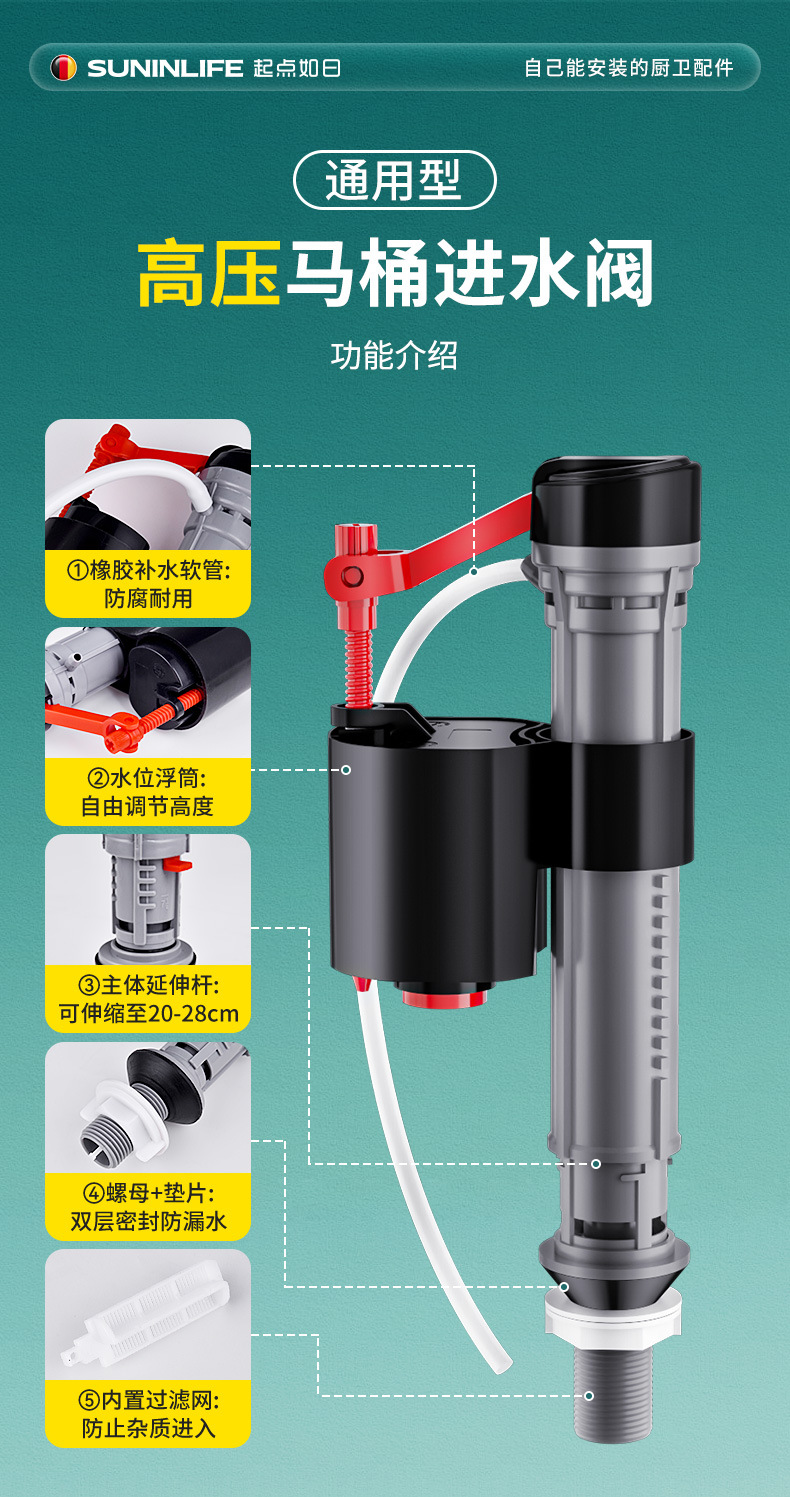 SUNINLIFE 起点如日

自己能安装的厨卫配件

通用型

高压马桶进水阀

功能介绍

①橡胶补水软管:
防腐耐用

②水位浮筒:
自由调节高度

③主体延伸杆:
可伸缩至20-28cm

④螺母+垫片:
双层密封防漏水

⑤内置过滤网:
防止杂质进入