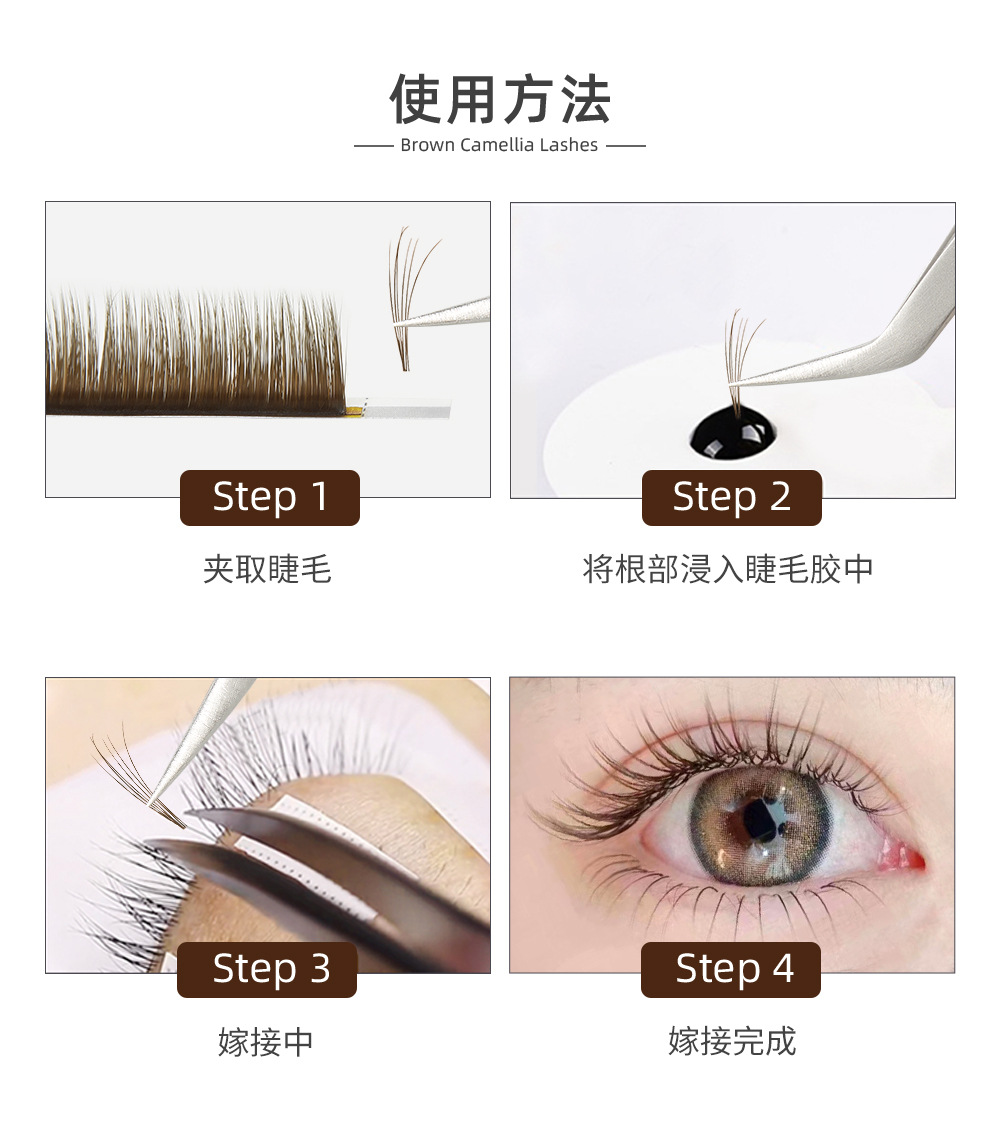 使用方法

Brown Camellia Lashes

Step 1

夹取睫毛

Step 2

将根部浸入睫毛胶中

Step 3

嫁接中

Step 4

嫁接完成