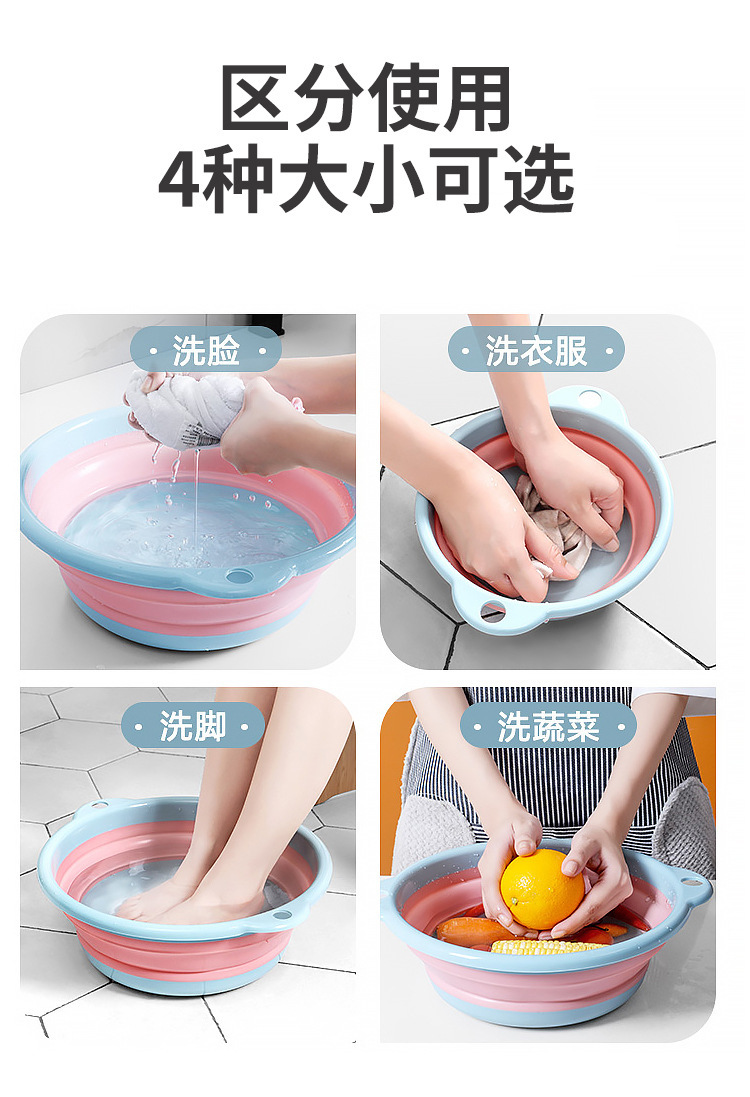 区分使用
4种大小可选

· 洗脸 ·

· 洗衣服 ·

· 洗脚 ·

· 洗蔬菜 ·