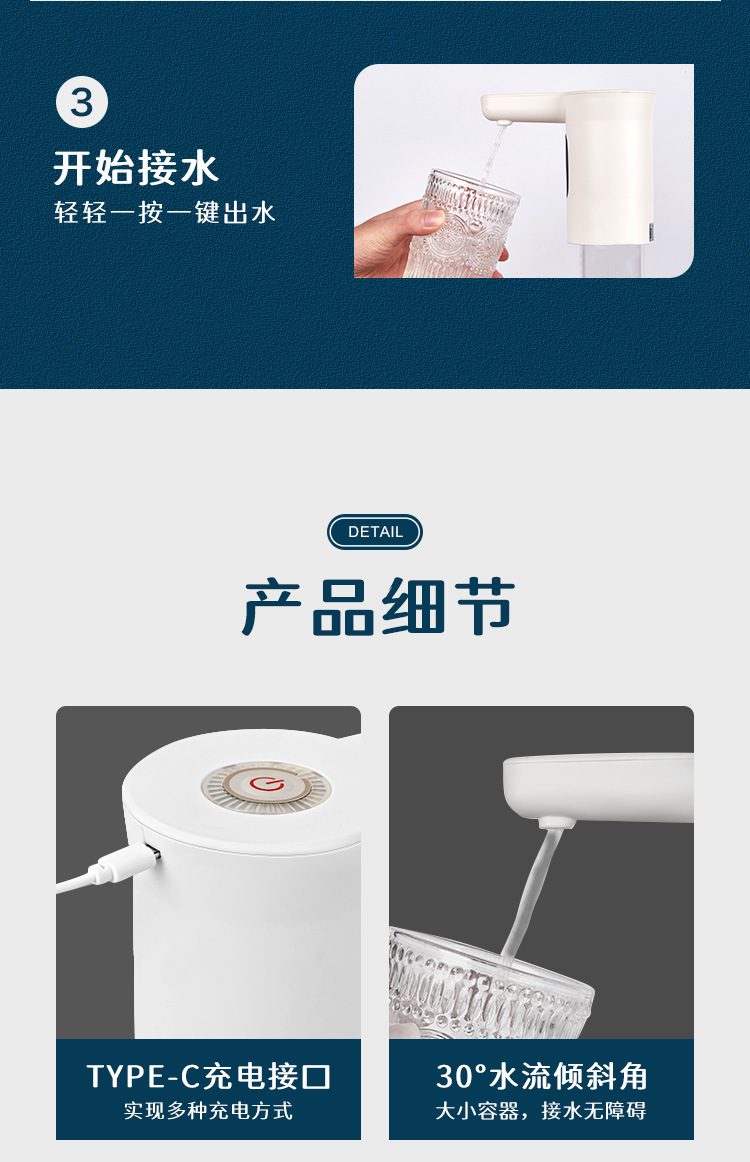 3

开始接水

轻轻一按一键出水

DETAIL

产品细节

TYPE-C充电接口

实现多种充电方式

30°水流倾斜角

大小容器，接水无障碍