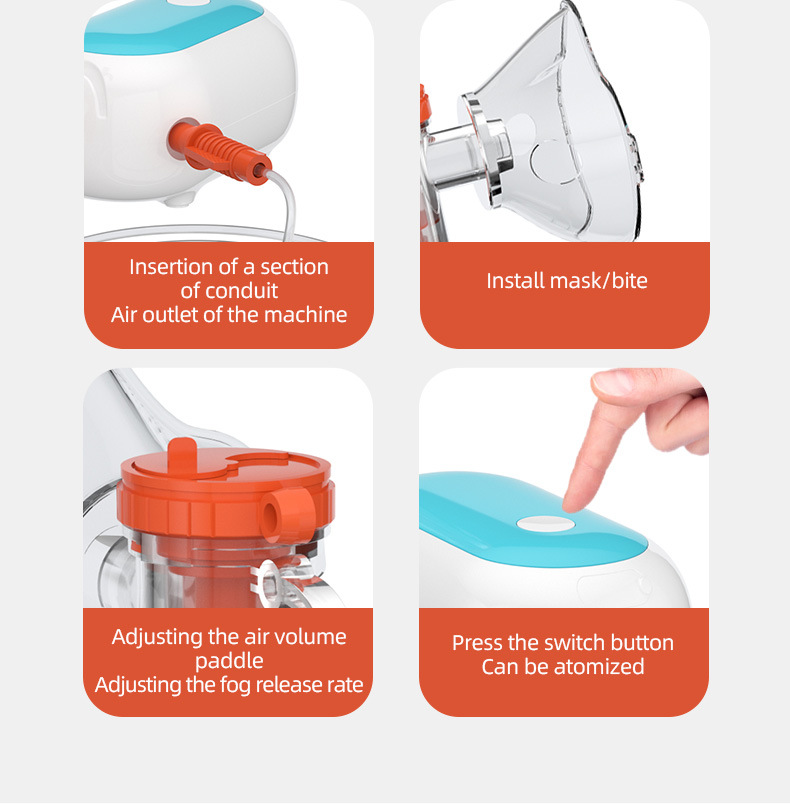 Insertion of a section
of conduit
Air outlet of the machine

Install mask/bite

Adjusting the air volume
paddle
Adjusting the fog release rate

Press the switch button
Can be atomized