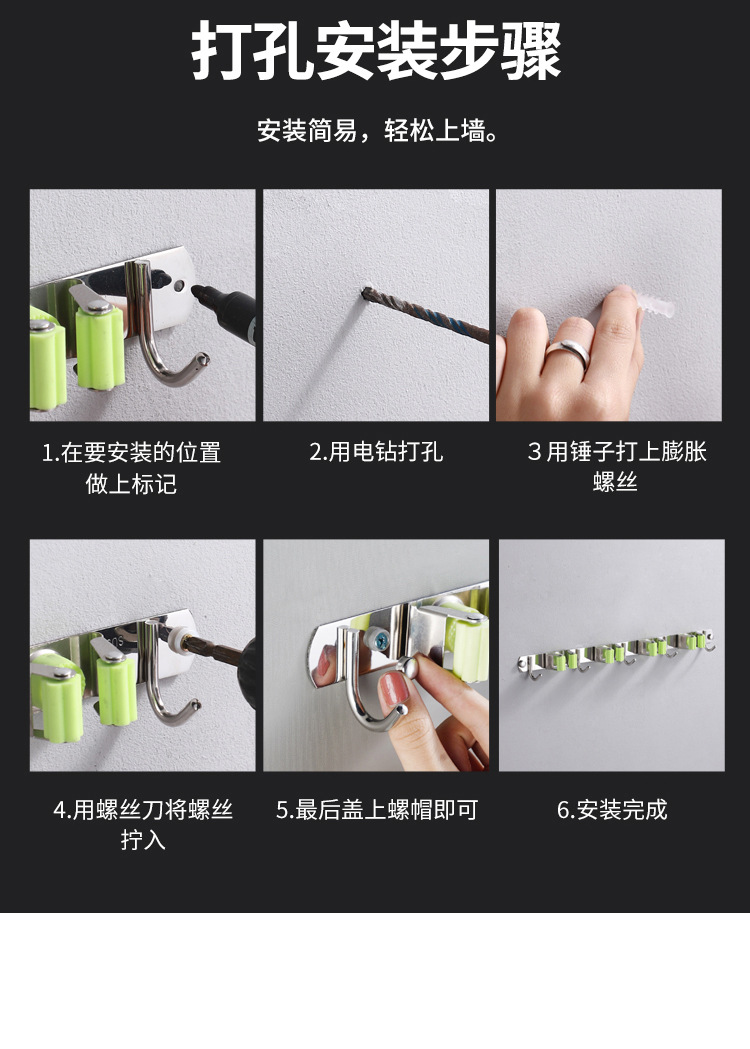 打孔安装步骤

安装简易，轻松上墙。

1.在要安装的位置做上标记

2.用电钻打孔

3 用锤子打上膨胀螺丝

4.用螺丝刀将螺丝拧入

5.最后盖上螺帽即可

6.安装完成