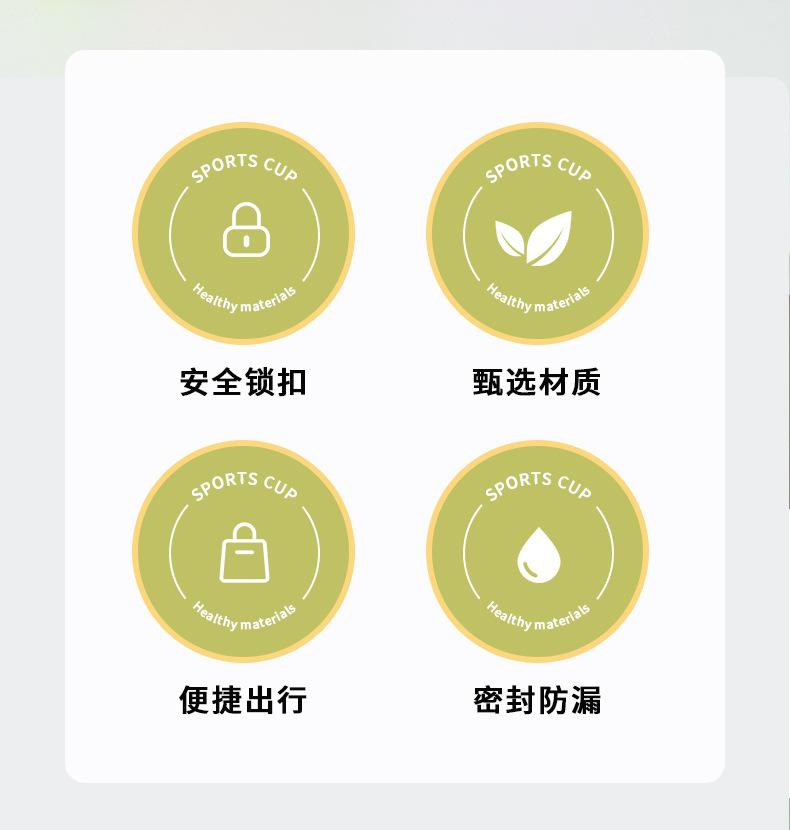 SPORTS CUP
Healthy materials
安全锁扣

SPORTS CUP
Healthy materials
甄选材质

SPORTS CUP
Healthy materials
便捷出行

SPORTS CUP
Healthy materials
密封防漏