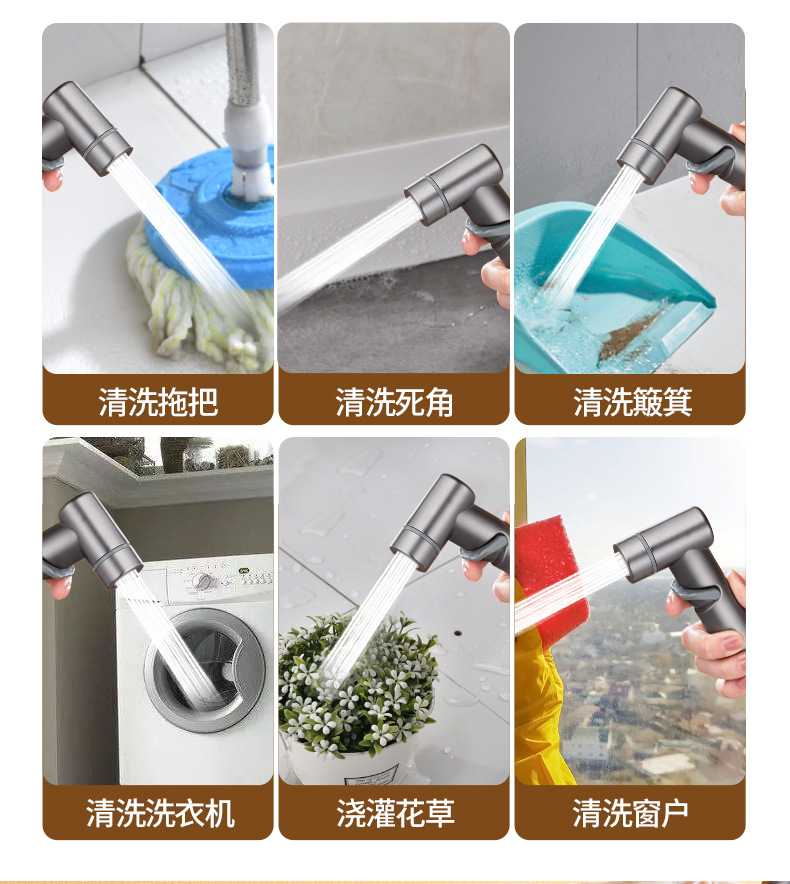 清洗拖把

清洗死角

清洗簸箕

清洗洗衣机

浇灌花草

清洗窗户