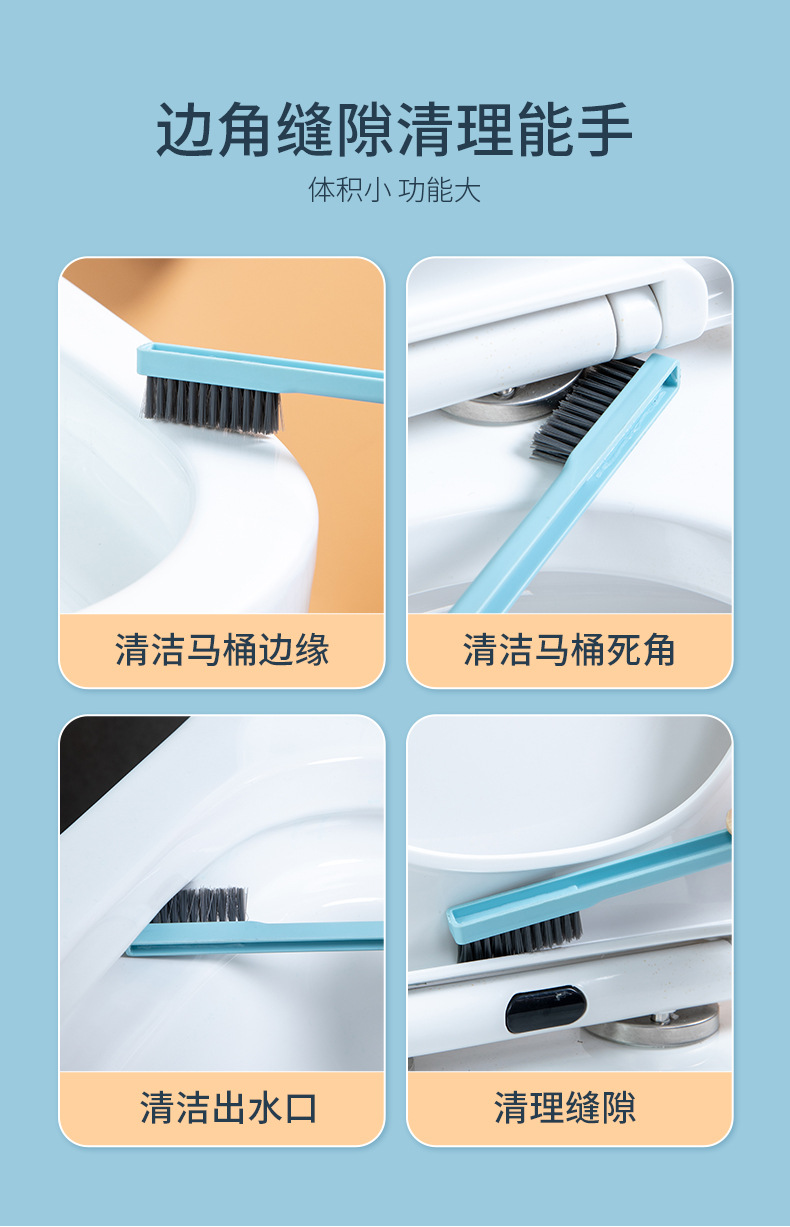 边角缝隙清理能手

体积小 功能大

清洁马桶边缘

清洁马桶死角

清洁出水口

清理缝隙