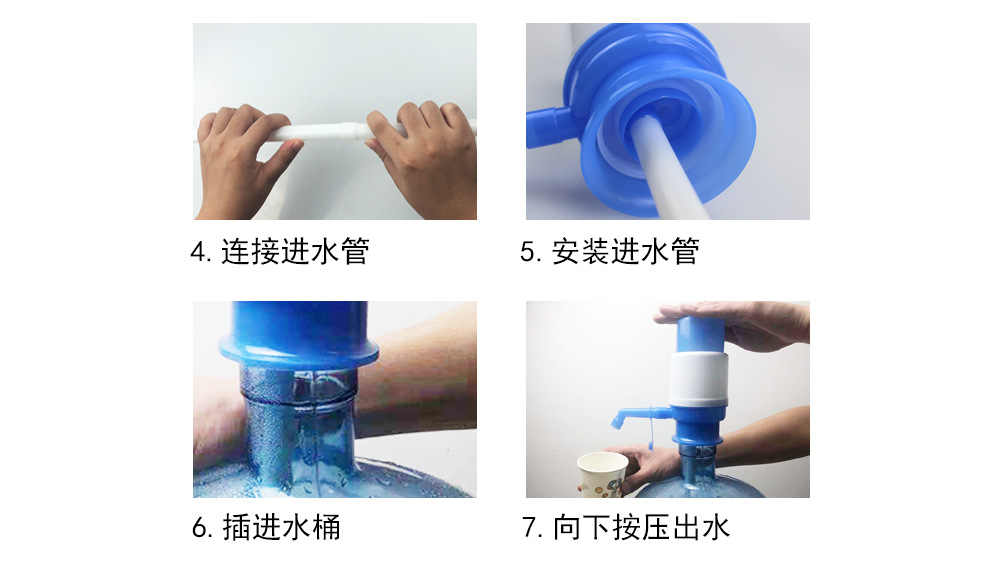 4. 连接进水管

5. 安装进水管

6. 插进水桶

7. 向下按压出水