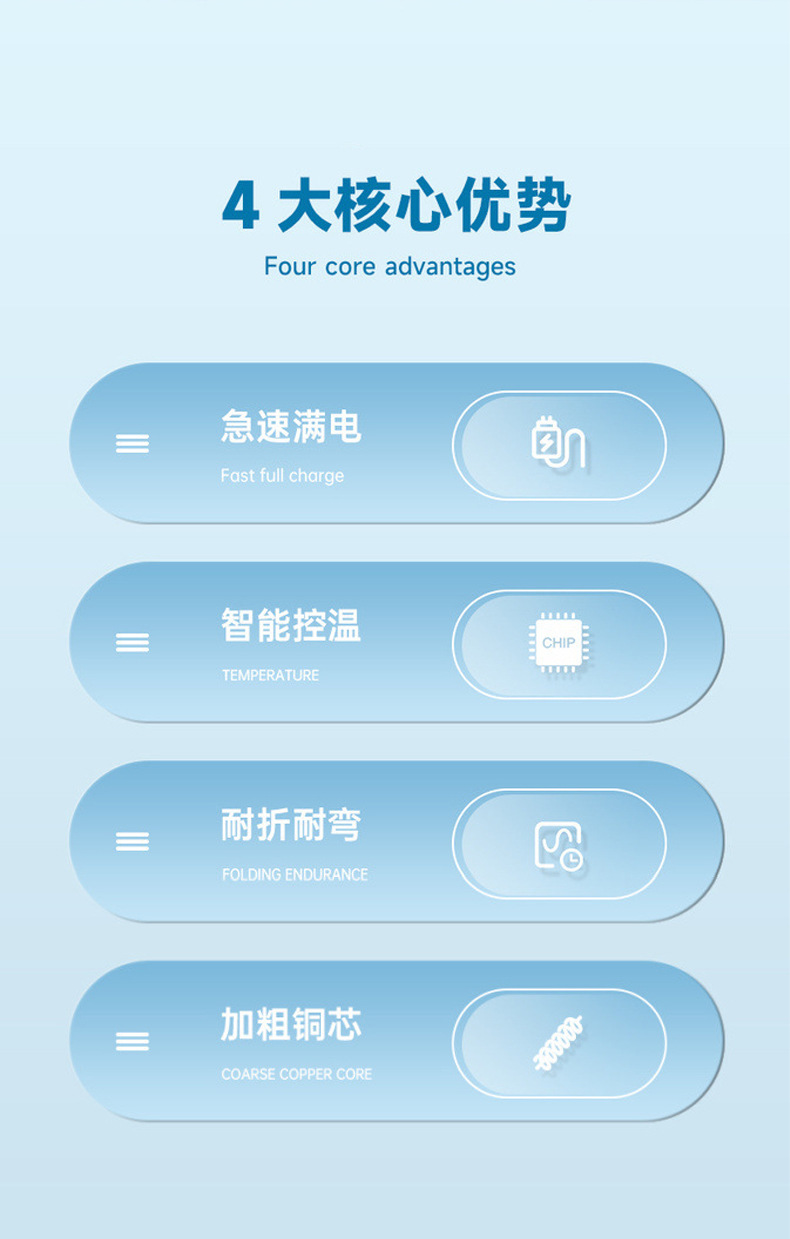 4大核心优势

Four core advantages

急速满电

Fast full charge

智能控温

TEMPERATURE

CHIP

耐折耐弯

FOLDING ENDURANCE

加粗铜芯

COARSE COPPER CORE