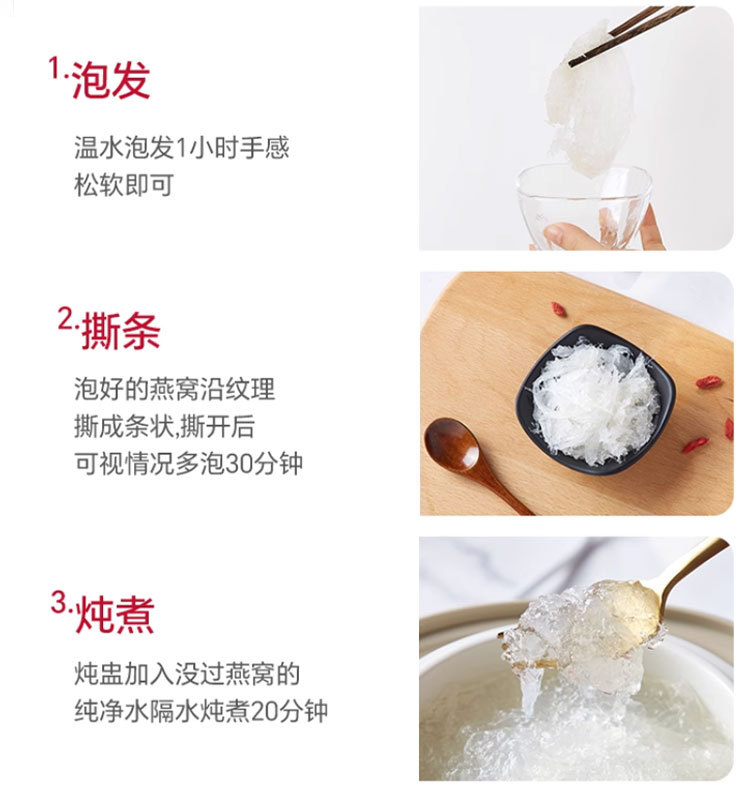 1.泡发

温水泡发1小时手感松软即可

2.撕条

泡好的燕窝沿纹理撕成条状,撕开后可视情况多泡30分钟

3.炖煮

炖盅加入没过燕窝的纯净水隔水炖煮20分钟