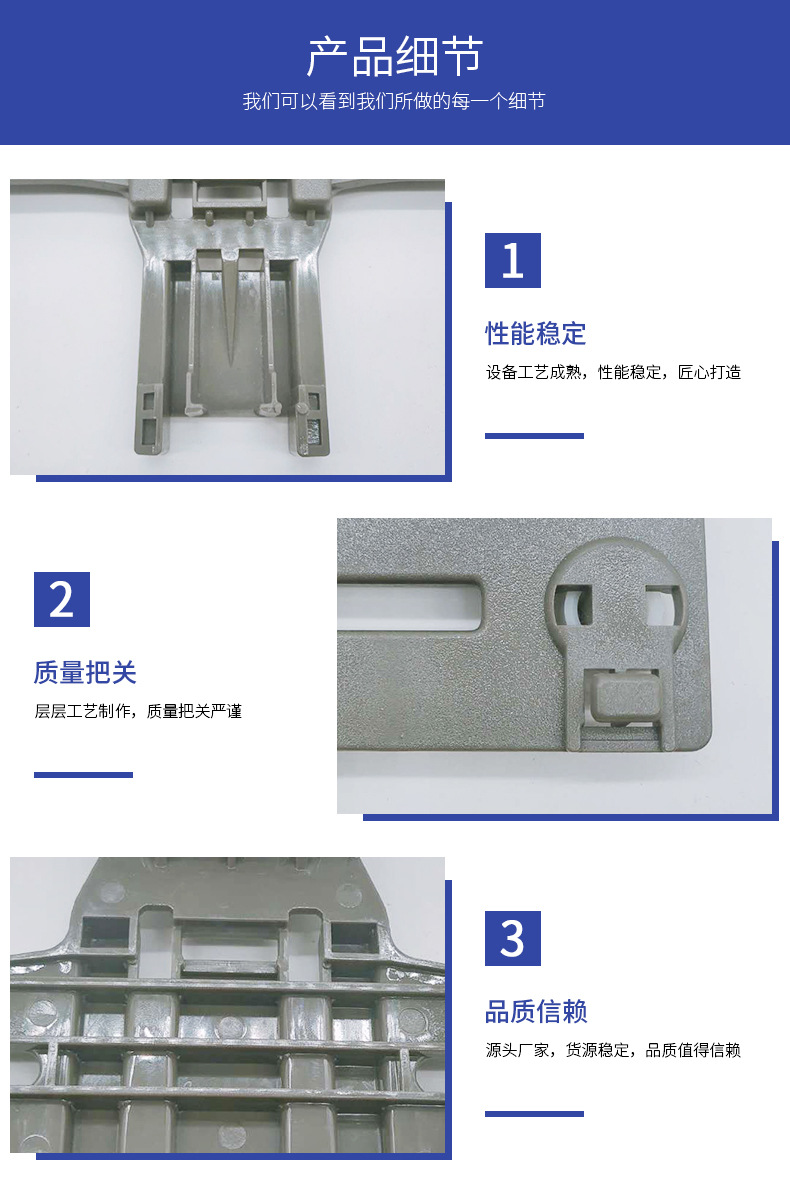 产品细节

我们可以看到我们所做的每一个细节

1

性能稳定

设备工艺成熟，性能稳定，匠心打造

2

质量把关

层层工艺制作，质量把关严谨

3

品质信赖

源头厂家，货源稳定，品质值得信赖