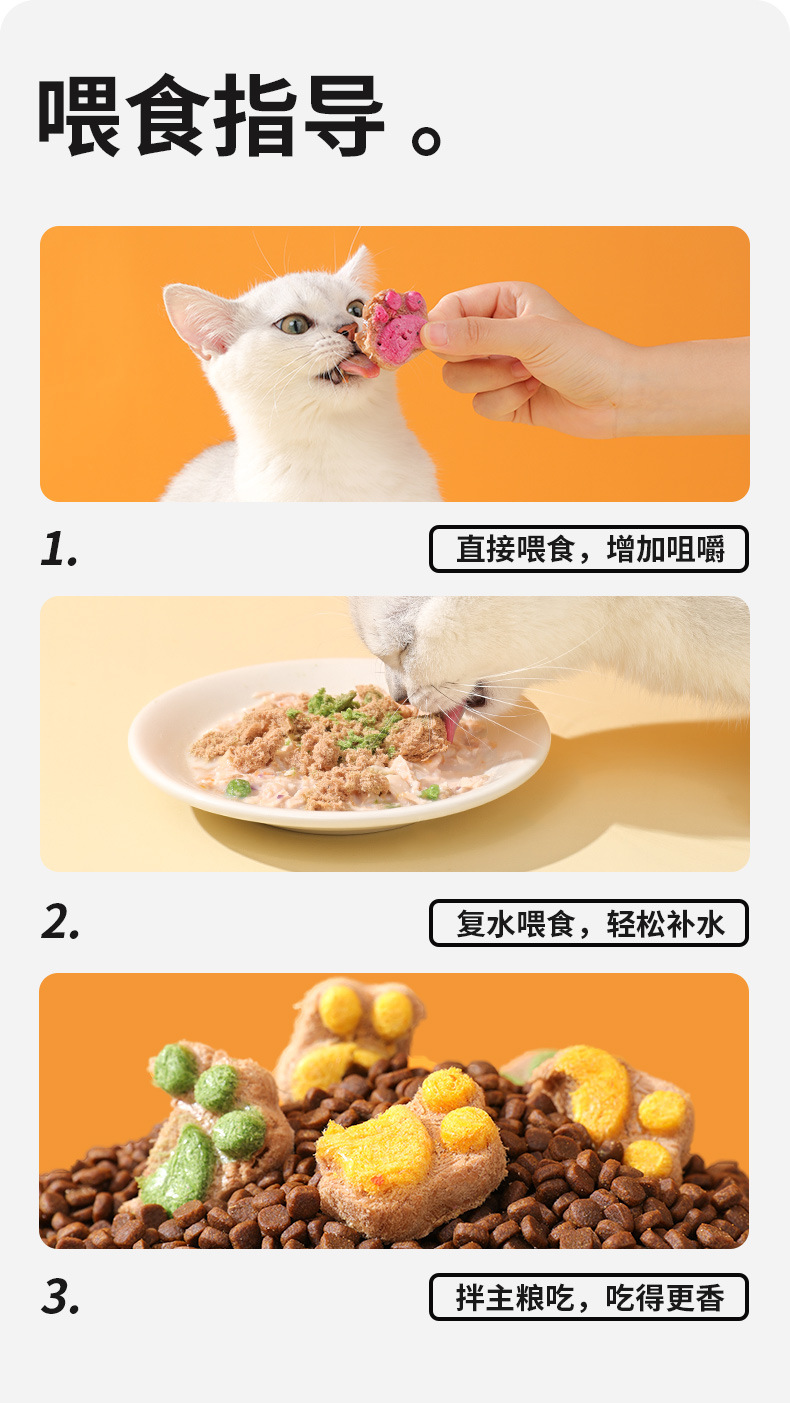 喂食指导。

1.

直接喂食，增加咀嚼

2.

复水喂食，轻松补水

3.

拌主粮吃，吃得更香