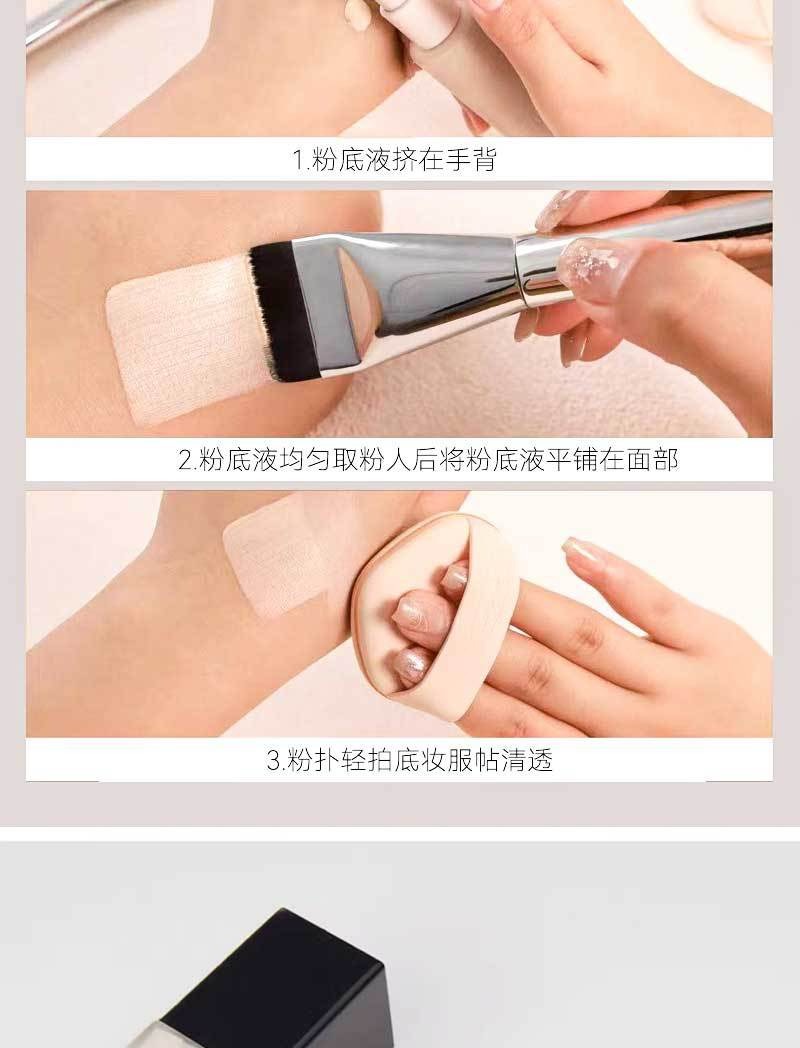 1.粉底液挤在手背

2.粉底液均匀取粉人后将粉底液平铺在面部

3.粉扑轻拍底妆服帖清透