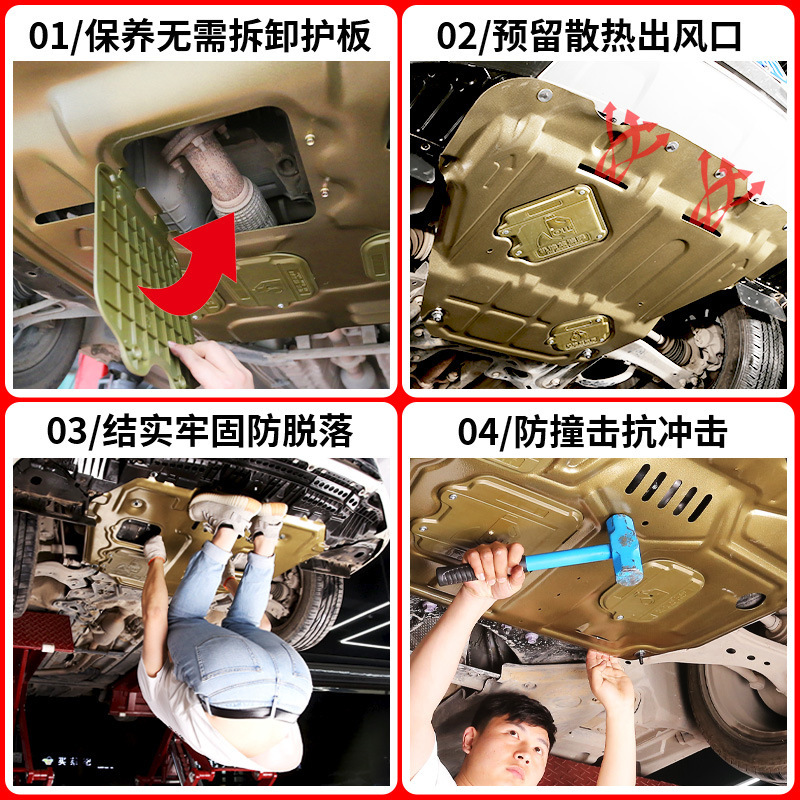 01/保养无需拆卸护板

02/预留散热出风口

03/结实牢固防脱落

04/防撞击抗冲击