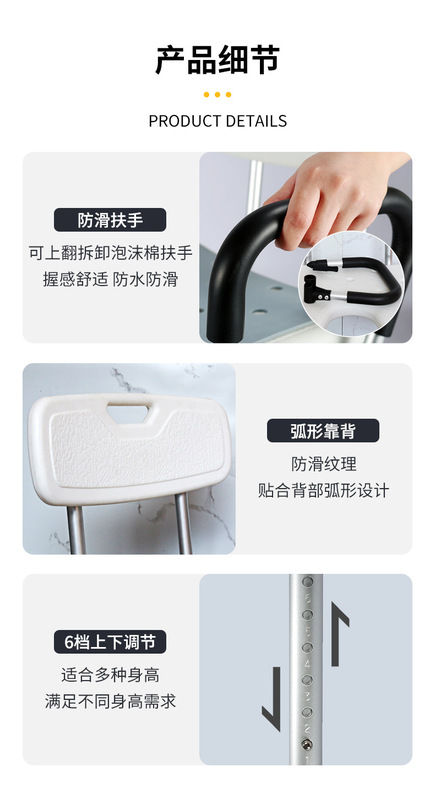 产品细节

PRODUCT DETAILS

防滑扶手

可上翻拆卸泡沫棉扶手
握感舒适 防水防滑

弧形靠背

防滑纹理
贴合背部弧形设计

6档上下调节

适合多种身高
满足不同身高需求

6
5
4
3
2
1