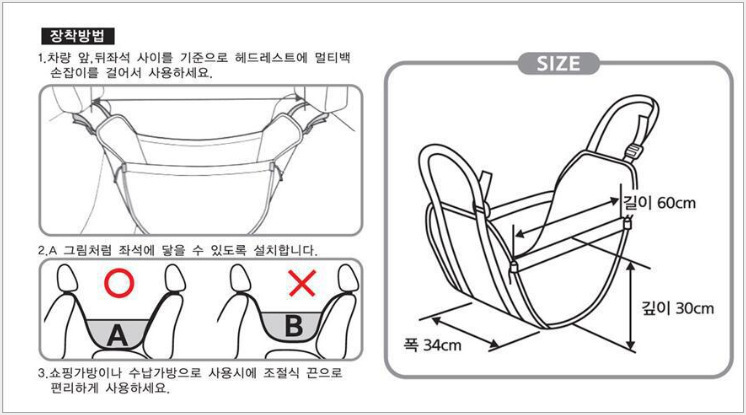 장착방법

1.차량 앞,뒤좌석 사이를 기준으로 헤드레스트에 멀티백 손잡이를 걸어서 사용하세요.

2.A 그림처럼 좌석에 닿을 수 있도록 설치합니다.

A

B

3.쇼핑가방이나 수납가방으로 사용시에 조절식 끈으로 편리하게 사용하세요.

SIZE

길이 60cm

깊이 30cm

폭 34cm